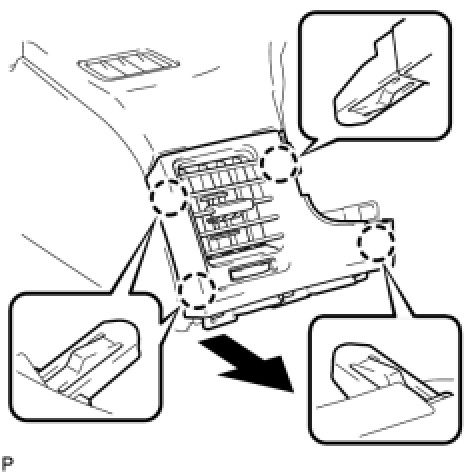 P