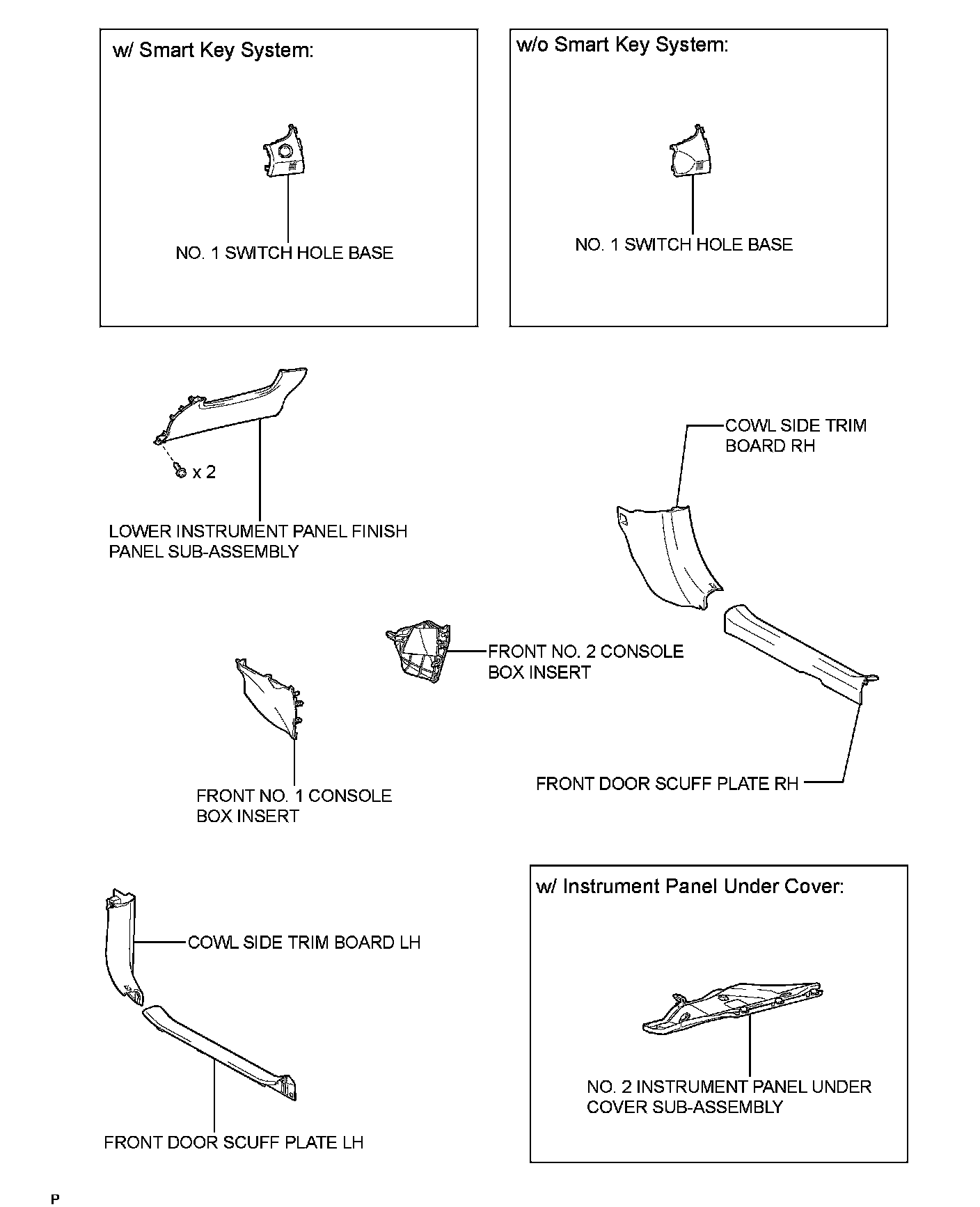 w/ Smart Key System:

NO. 1 SWITCH HOLE BASE

w/o Smart Key System:

NO. 1 SWITCH HOLE BASE

x 2

LOWER INSTRUMENT PANEL FINISH PANEL SUB-ASSEMBLY

COWL SIDE TRIM BOARD RH

FRONT NO. 2 CONSOLE BOX INSERT

FRONT NO. 1 CONSOLE BOX INSERT

FRONT DOOR SCUFF PLATE RH

COWL SIDE TRIM BOARD LH

FRONT DOOR SCUFF PLATE LH

w/ Instrument Panel Under Cover:

NO. 2 INSTRUMENT PANEL UNDER COVER SUB-ASSEMBLY

P