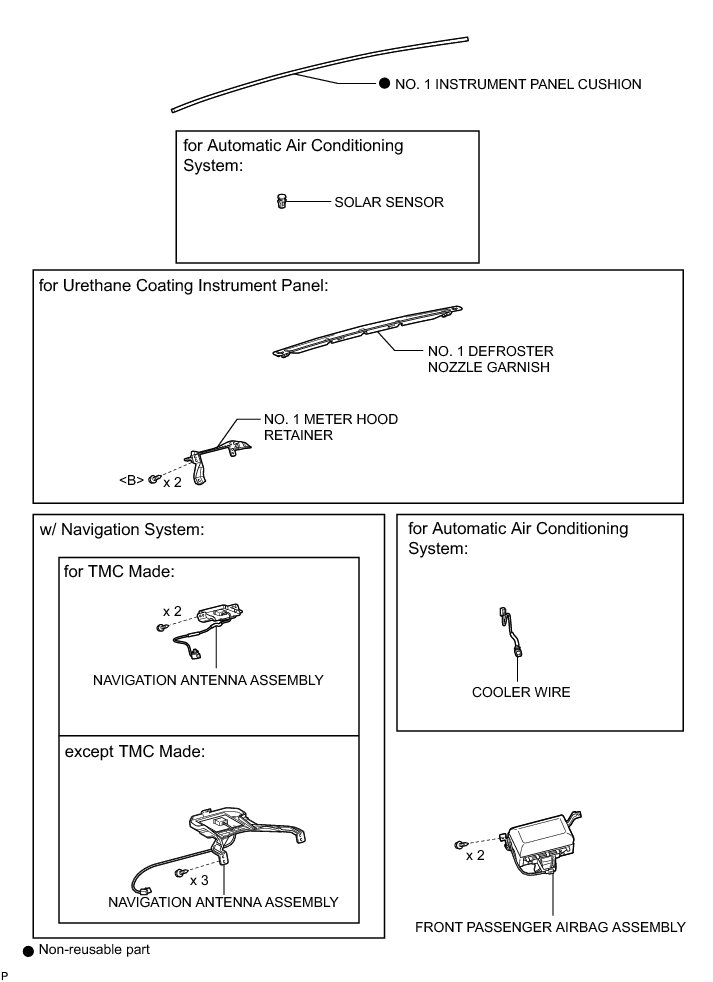 ● NO. 1 INSTRUMENT PANEL CUSHION

for Automatic Air Conditioning System:

SOLAR SENSOR

for Urethane Coating Instrument Panel:

NO. 1 DEFROSTER NOZZLE GARNISH

NO. 1 METER HOOD RETAINER

<B> x 2

w/ Navigation System:

for TMC Made:

x 2

NAVIGATION ANTENNA ASSEMBLY

except TMC Made:

x 3

NAVIGATION ANTENNA ASSEMBLY

for Automatic Air Conditioning System:

COOLER WIRE

x 2

FRONT PASSENGER AIRBAG ASSEMBLY

● Non-reusable part

P