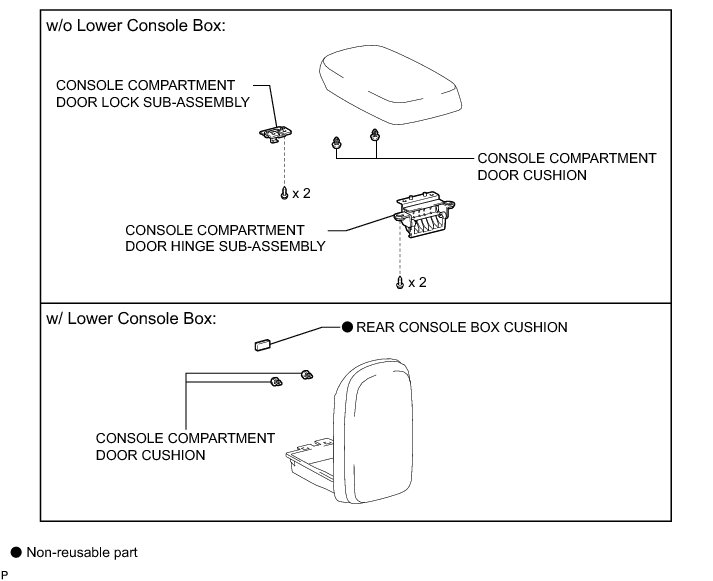 w/o Lower Console Box:

CONSOLE COMPARTMENT DOOR LOCK SUB-ASSEMBLY

CONSOLE COMPARTMENT DOOR CUSHION

x 2

CONSOLE COMPARTMENT DOOR HINGE SUB-ASSEMBLY

x 2

w/ Lower Console Box:

● REAR CONSOLE BOX CUSHION

CONSOLE COMPARTMENT DOOR CUSHION

● Non-reusable part

P