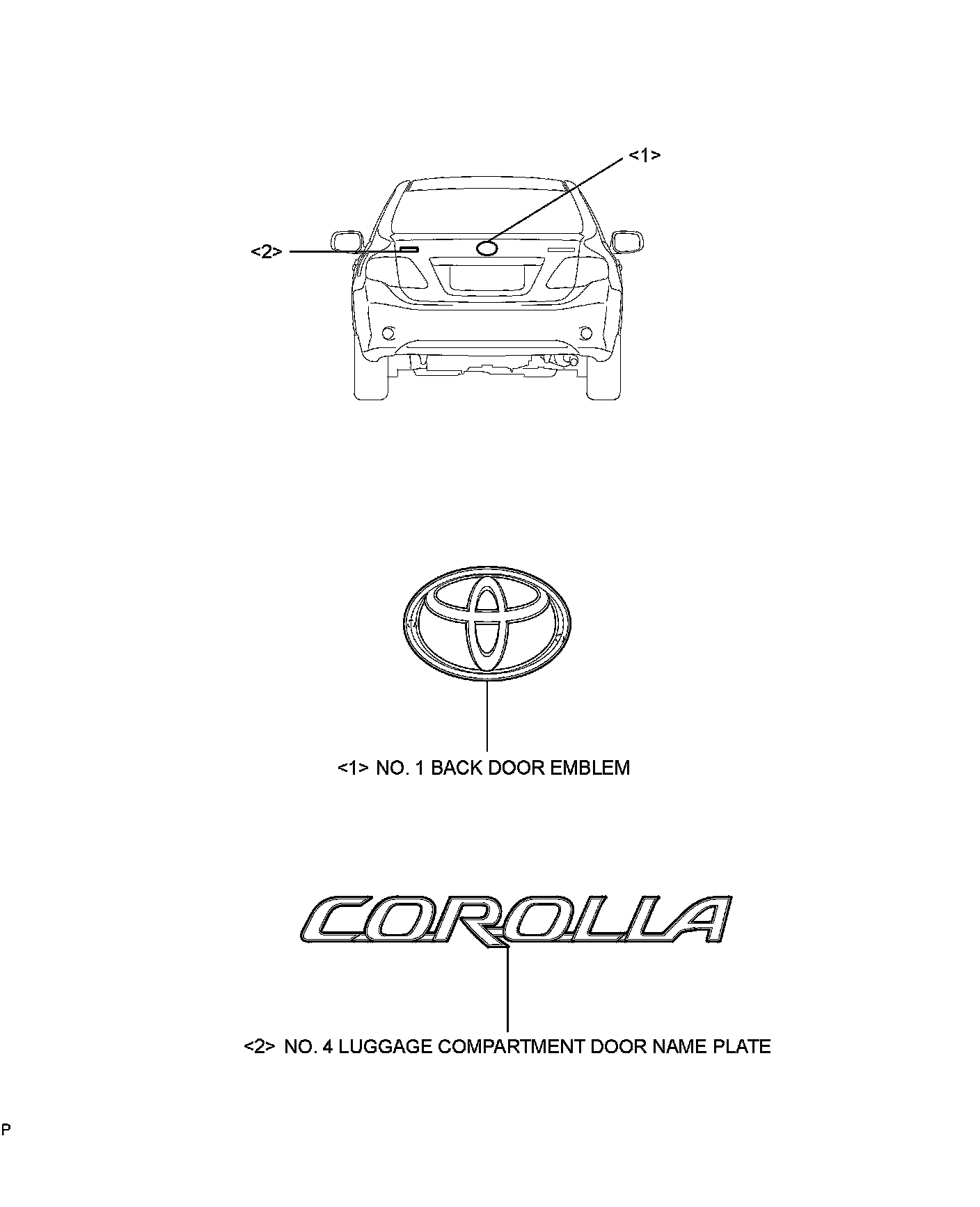 <1>

<2>

<1> NO. 1 BACK DOOR EMBLEM

COROLLA

<2> NO. 4 LUGGAGE COMPARTMENT DOOR NAME PLATE

P