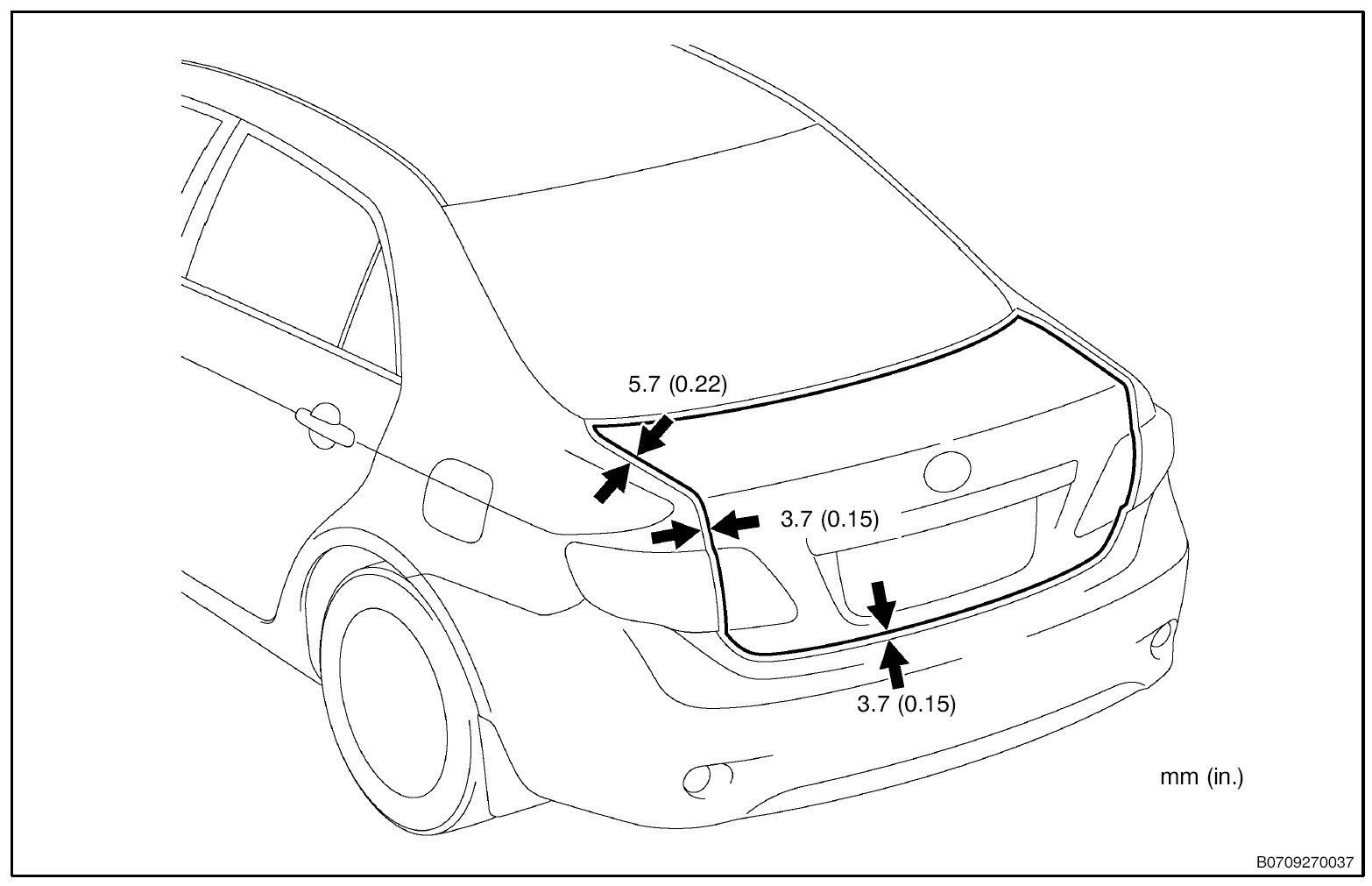 5.7 (0.22)

3.7 (0.15)

3.7 (0.15)

mm (in.)

B0709270037