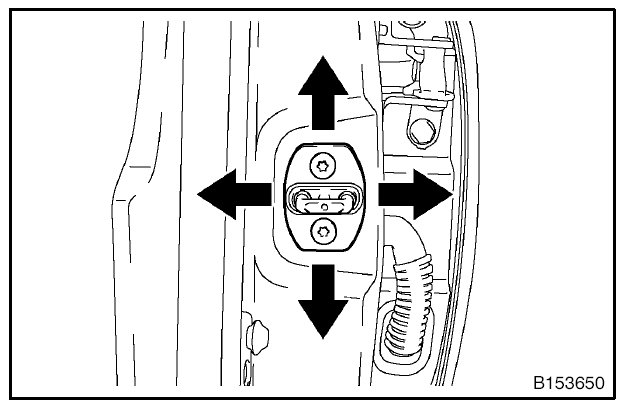 B153650