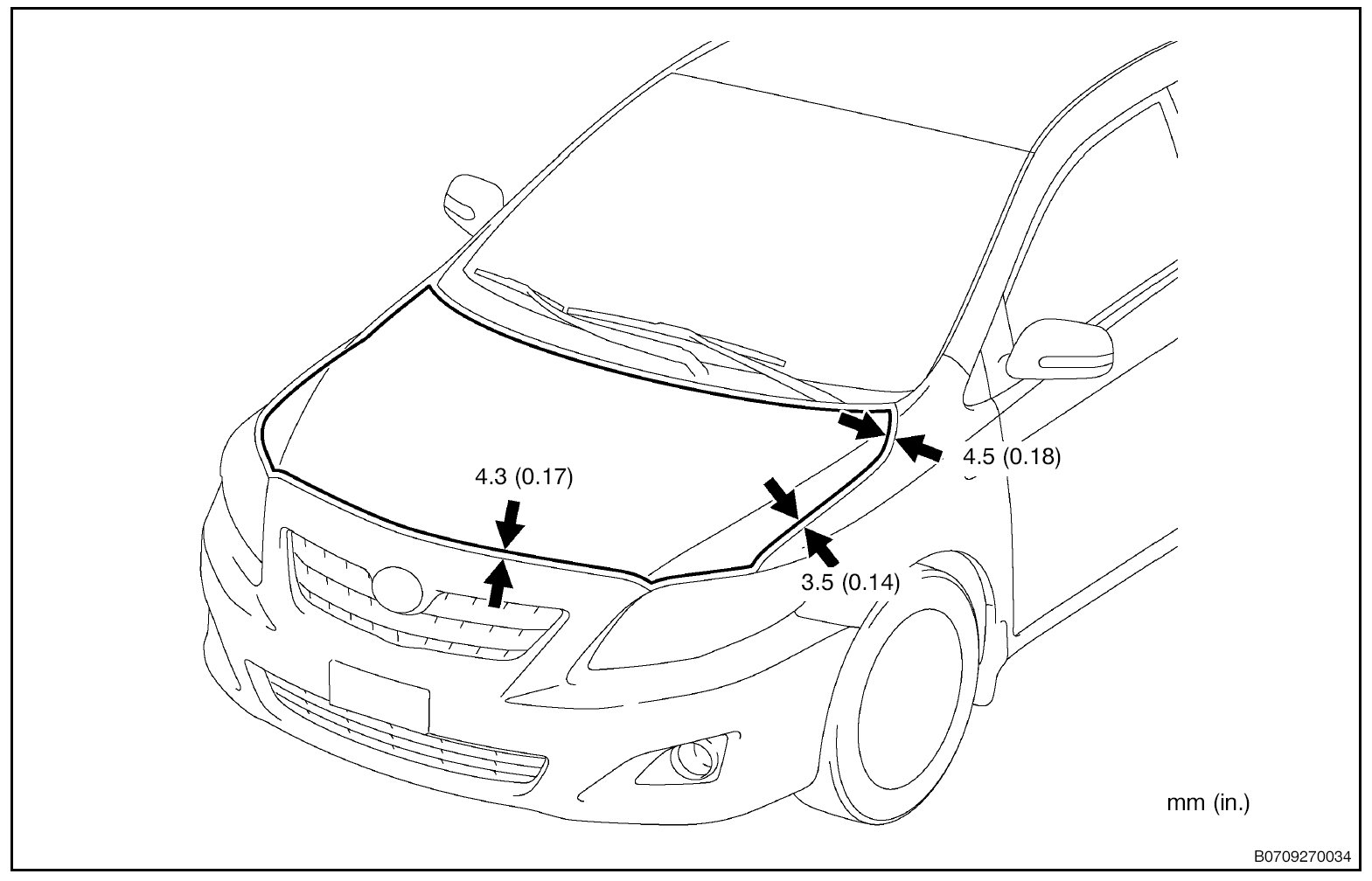 4.5 (0.18)

4.3 (0.17)

3.5 (0.14)

mm (in.)

B0709270034