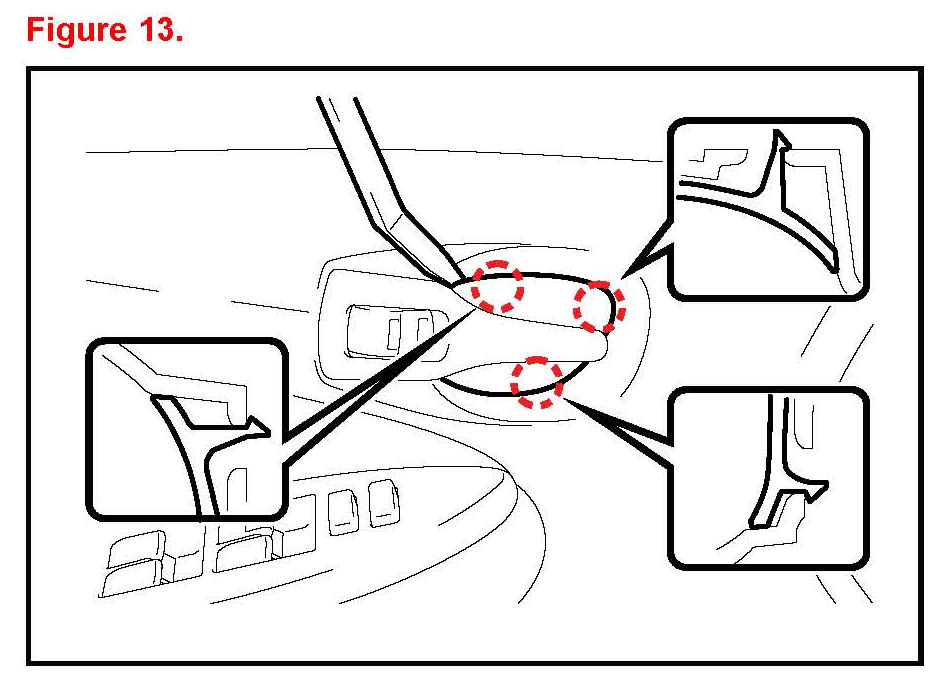 Figure 13.