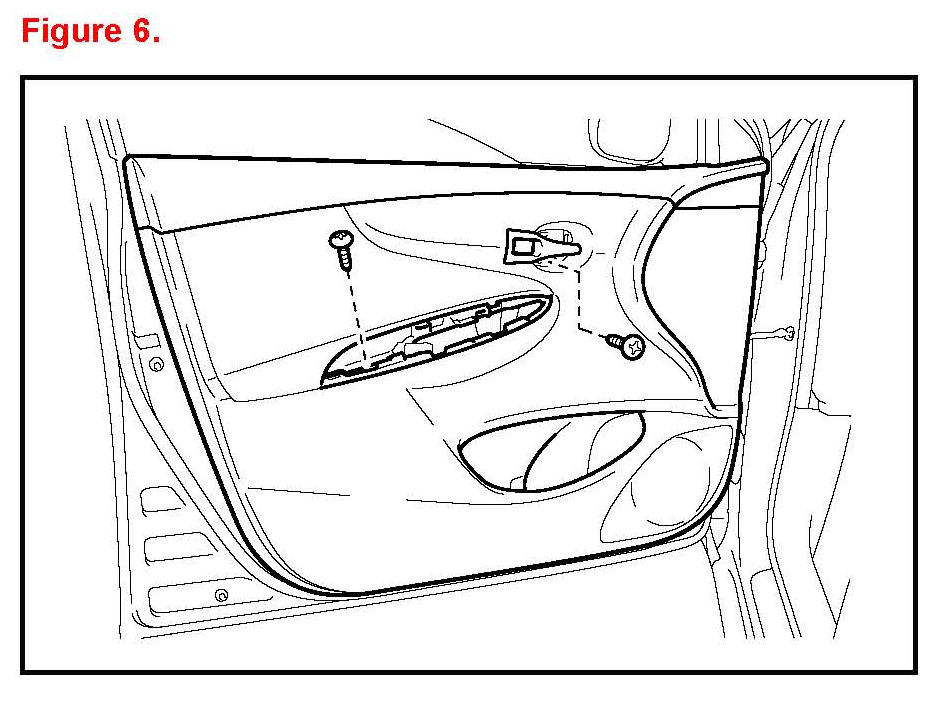 Figure 6.