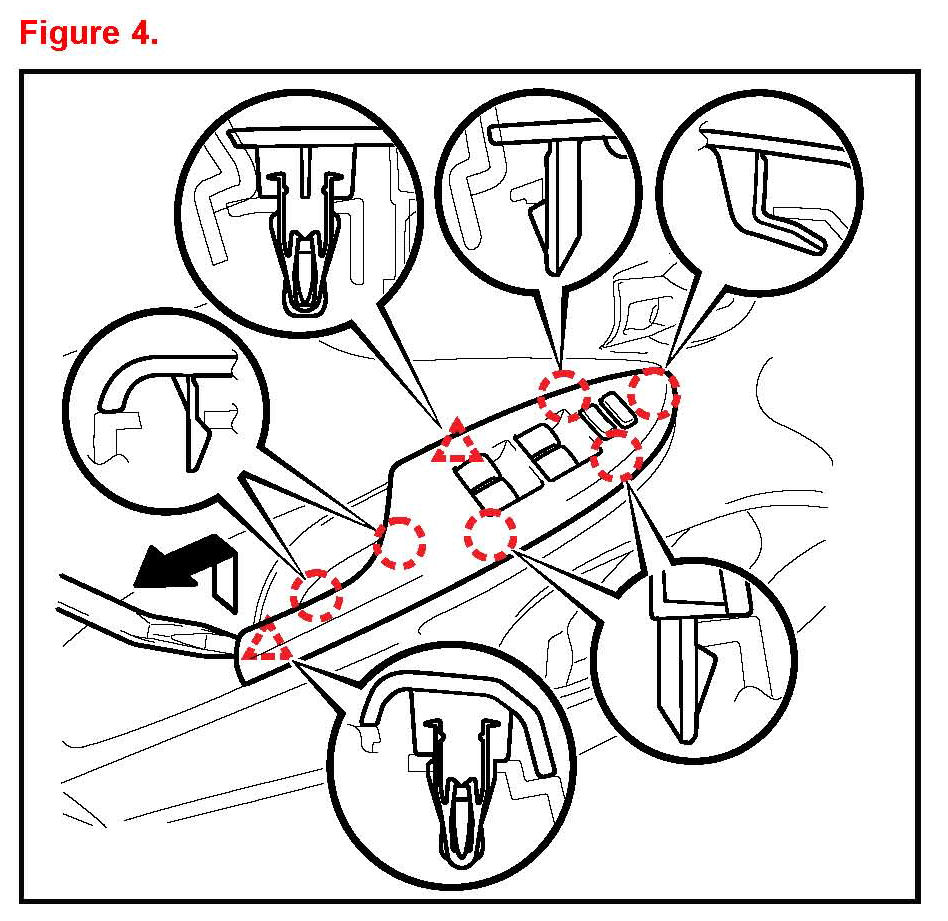 Figure 4.