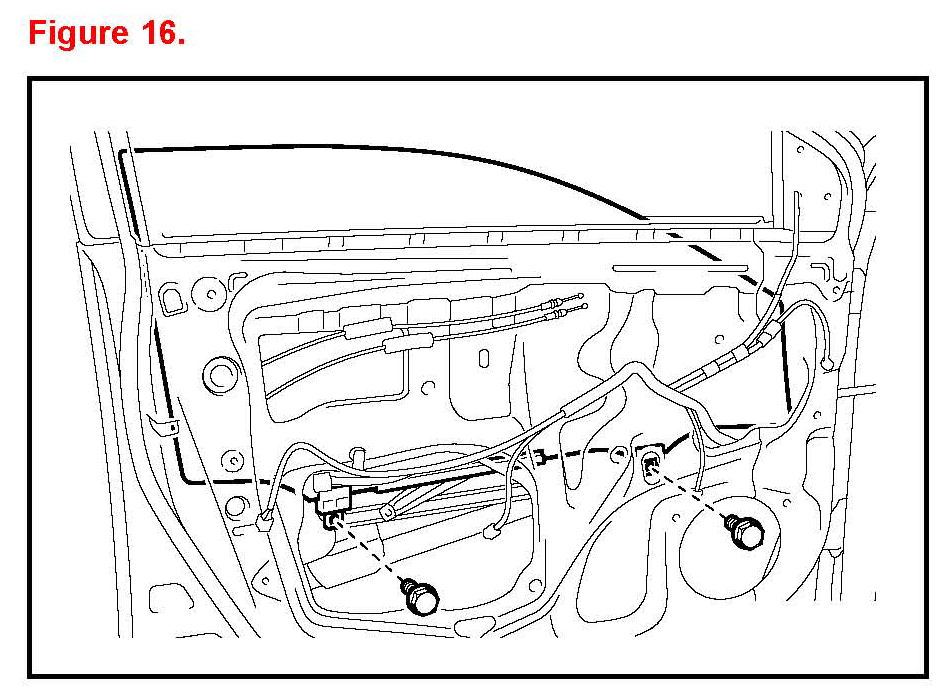 Figure 16.