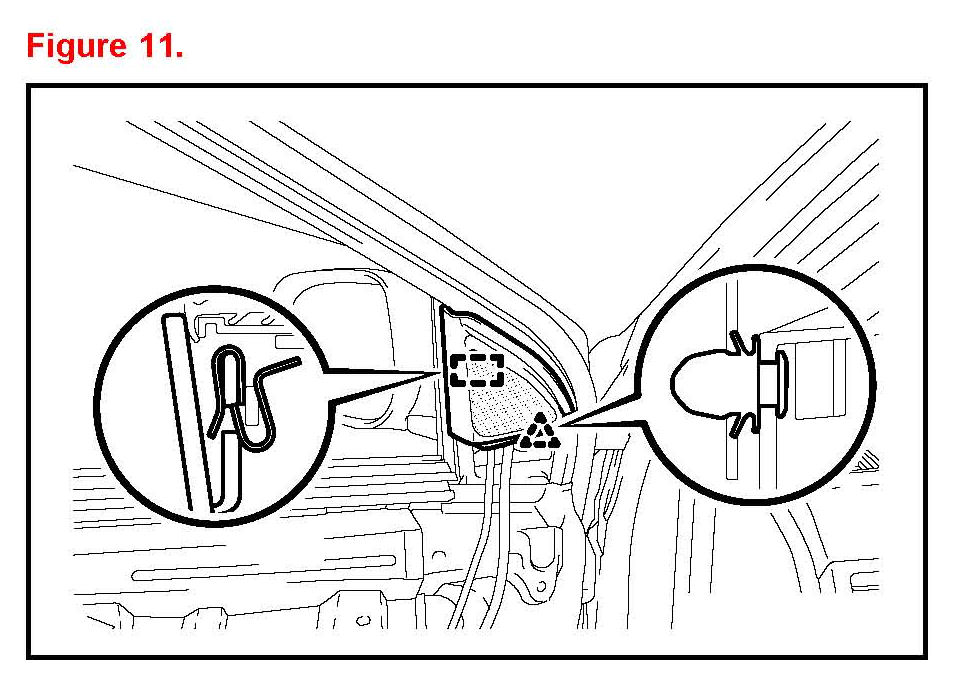 Figure 11.