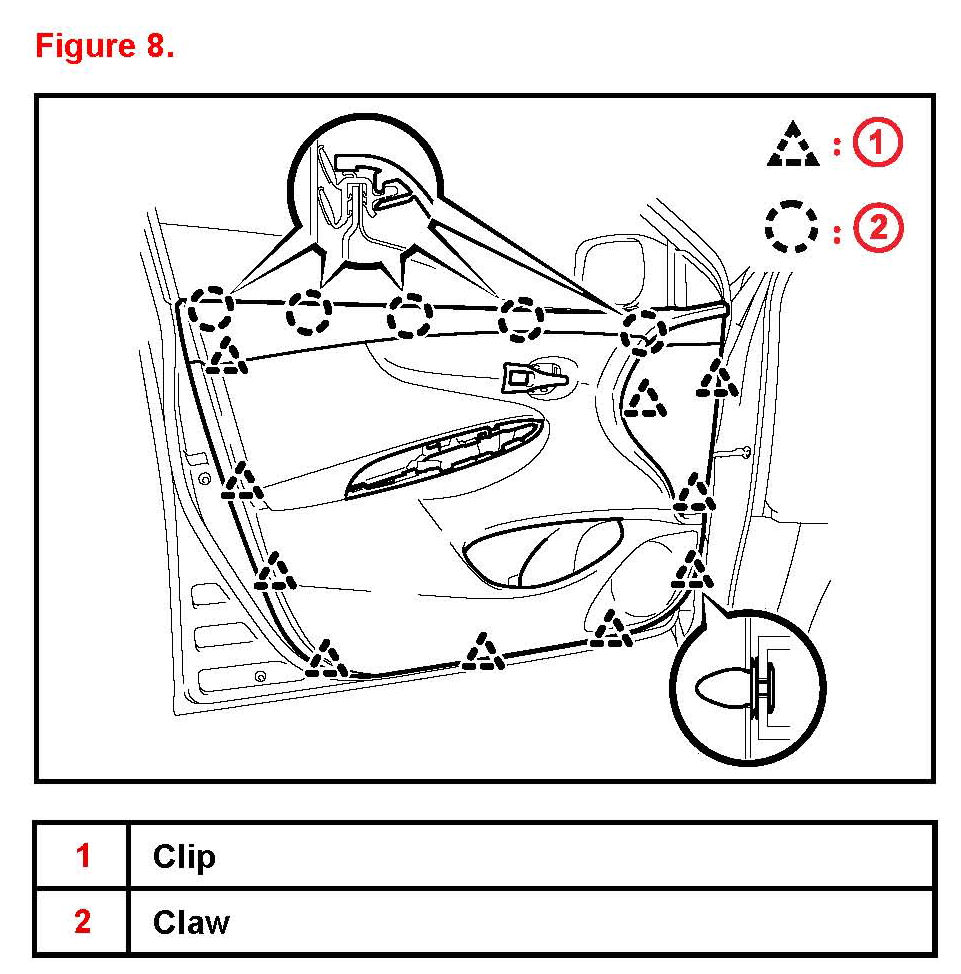 Figure 8.

: 1

: 2

| 1 | Clip |
|---|---|
| 2 | Claw |