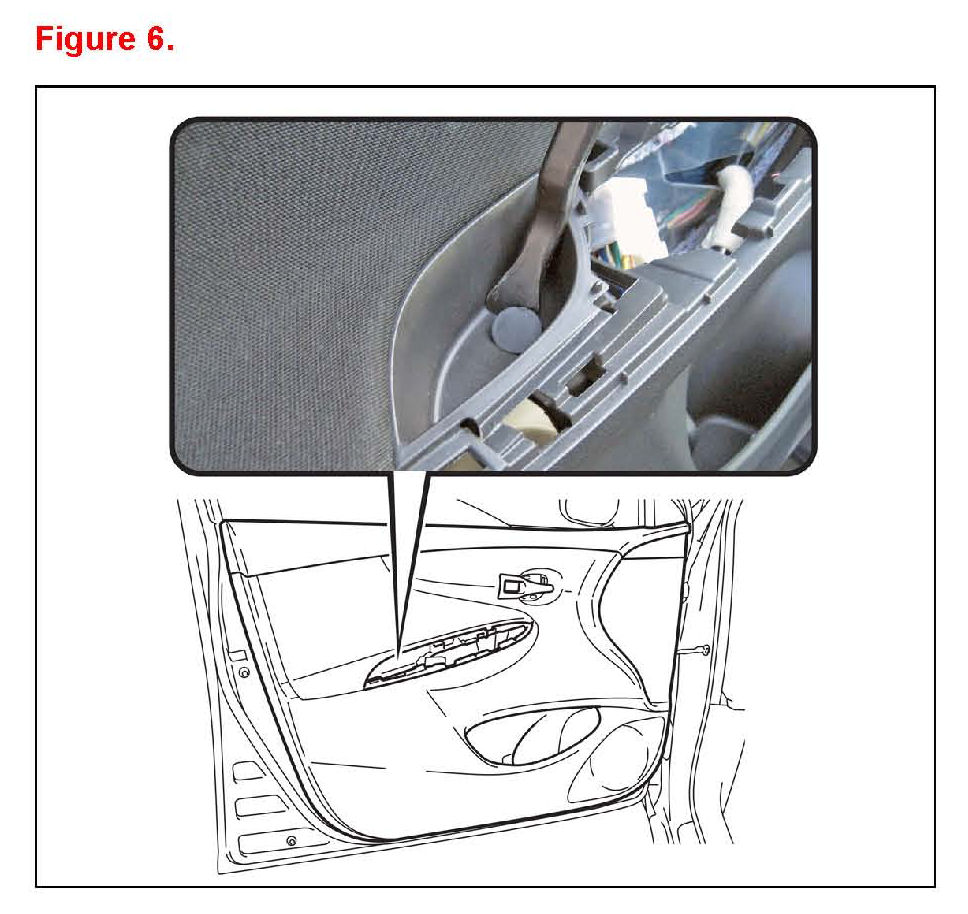 Figure 6.