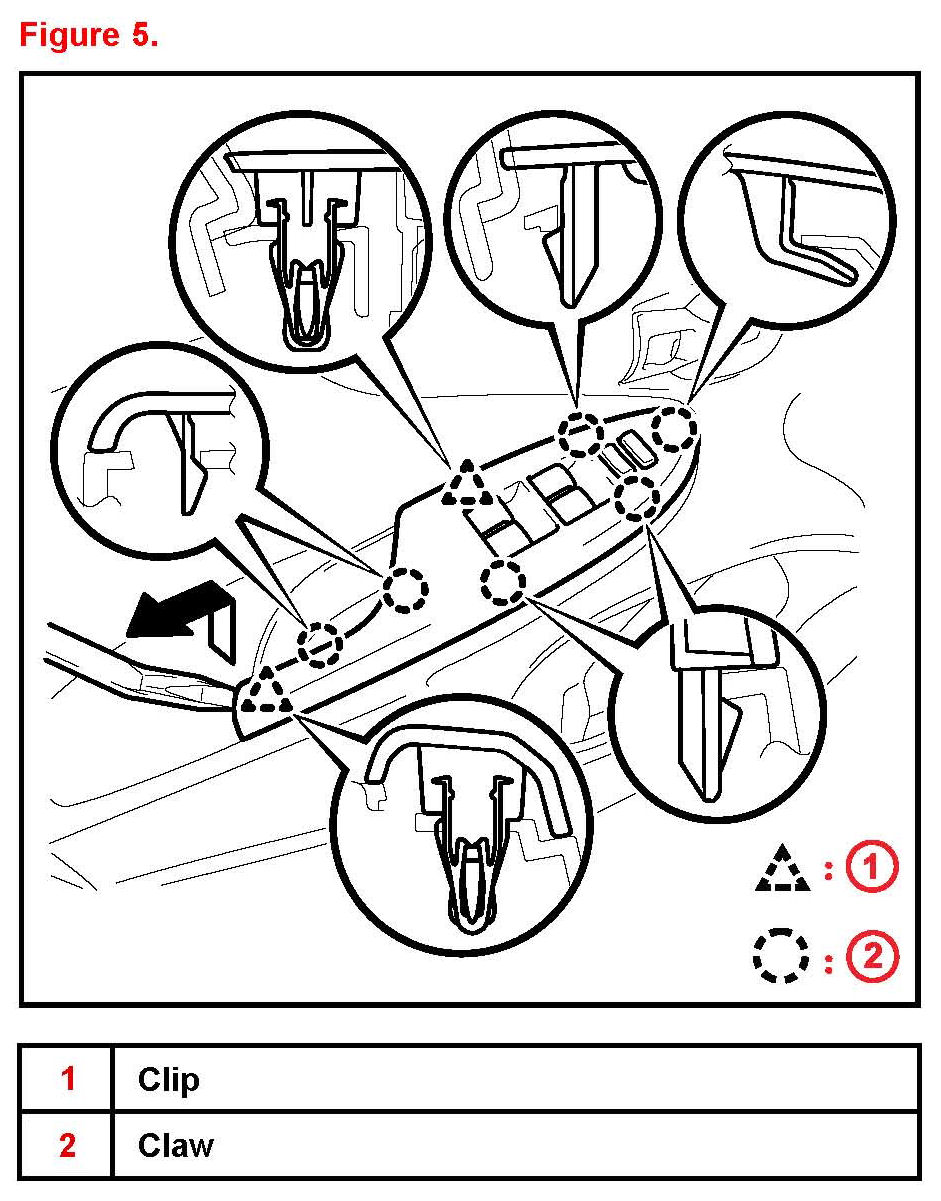 Figure 5.

: 1

: 2

| 1 | Clip |
|---|---|
| 2 | Claw |