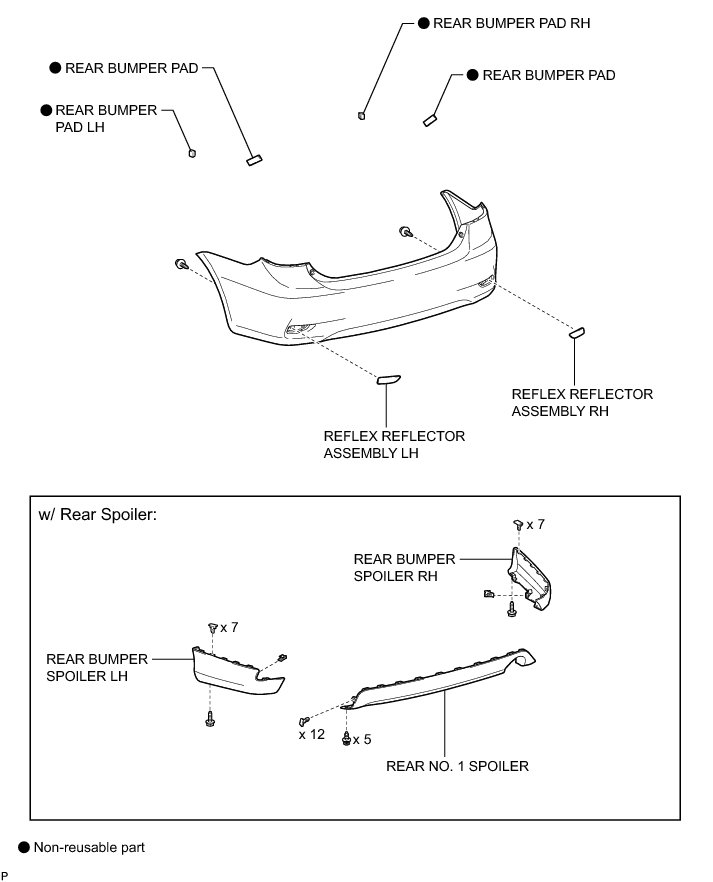 ● REAR BUMPER PAD RH

● REAR BUMPER PAD

● REAR BUMPER PAD

● REAR BUMPER PAD LH

REFLEX REFLECTOR ASSEMBLY RH

REFLEX REFLECTOR ASSEMBLY LH

w/ Rear Spoiler:

x 7

REAR BUMPER SPOILER RH

x 7

REAR BUMPER SPOILER LH

x 12

x 5

REAR NO. 1 SPOILER

● Non-reusable part

P