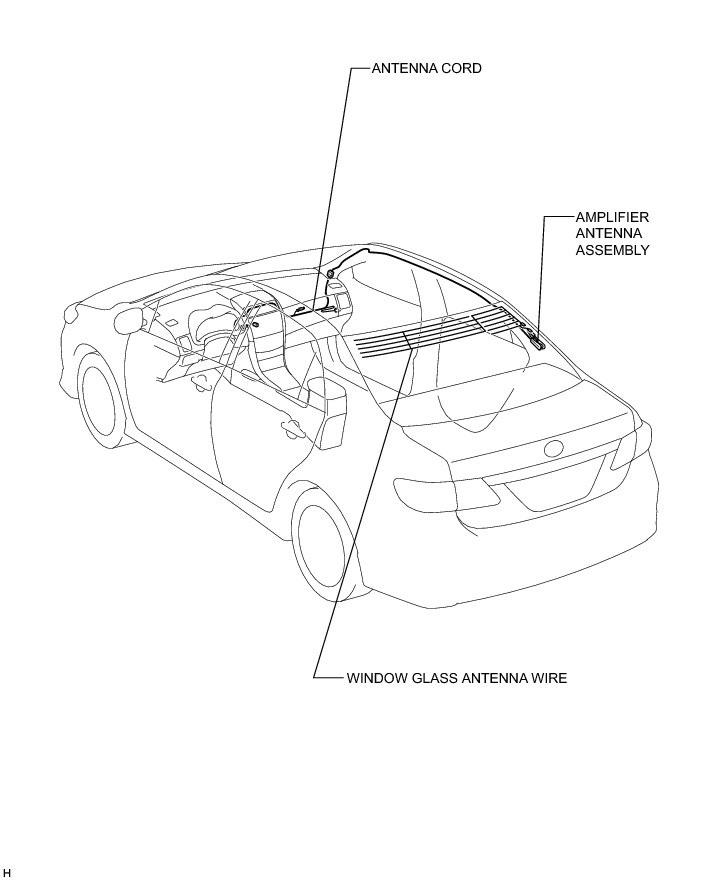 ANTENNA CORD

AMPLIFIER ANTENNA ASSEMBLY

WINDOW GLASS ANTENNA WIRE

H