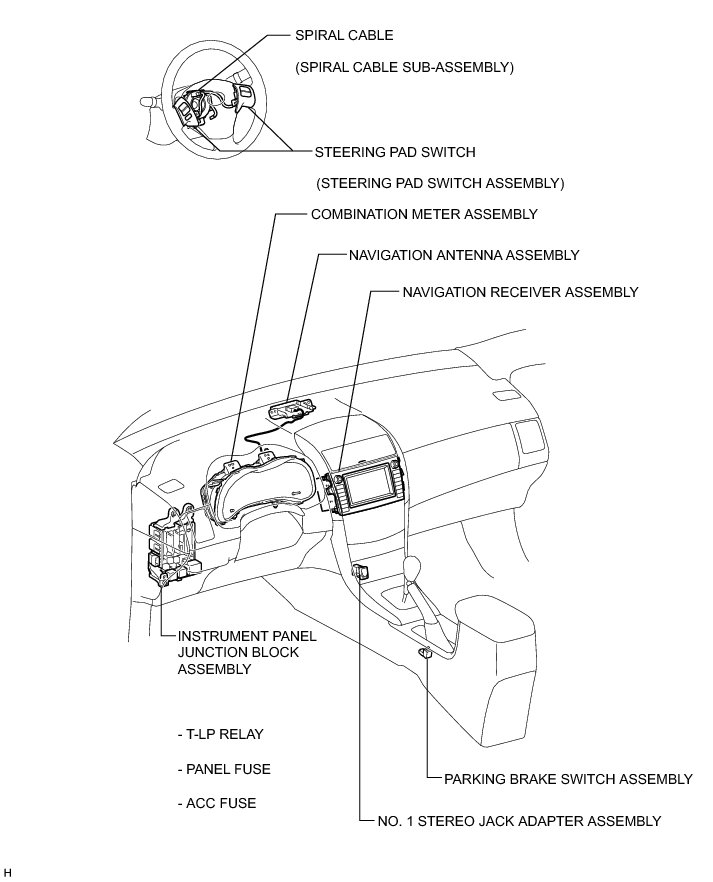 SPIRAL CABLE

(SPIRAL CABLE SUB-ASSEMBLY)

STEERING PAD SWITCH

(STEERING PAD SWITCH ASSEMBLY)

COMBINATION METER ASSEMBLY

NAVIGATION ANTENNA ASSEMBLY

NAVIGATION RECEIVER ASSEMBLY

INSTRUMENT PANEL JUNCTION BLOCK ASSEMBLY

- T-LP RELAY

- PANEL FUSE

- ACC FUSE

PARKING BRAKE SWITCH ASSEMBLY

NO. 1 STEREO JACK ADAPTER ASSEMBLY

H