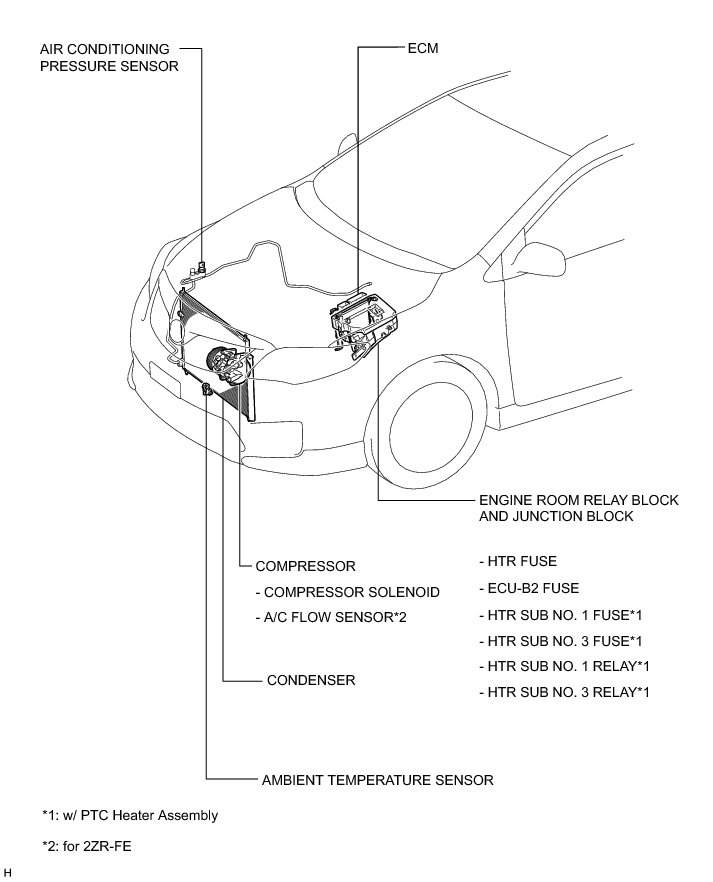 AIR CONDITIONING PRESSURE SENSOR

ECM

ENGINE ROOM RELAY BLOCK AND JUNCTION BLOCK

- HTR FUSE

- ECU-B2 FUSE

- HTR SUB NO. 1 FUSE*1

- HTR SUB NO. 3 FUSE*1

- HTR SUB NO. 1 RELAY*1

- HTR SUB NO. 3 RELAY*1

COMPRESSOR

- COMPRESSOR SOLENOID

- A/C FLOW SENSOR*2

CONDENSER

AMBIENT TEMPERATURE SENSOR

*1: w/ PTC Heater Assembly

*2: for 2ZR-FE

H