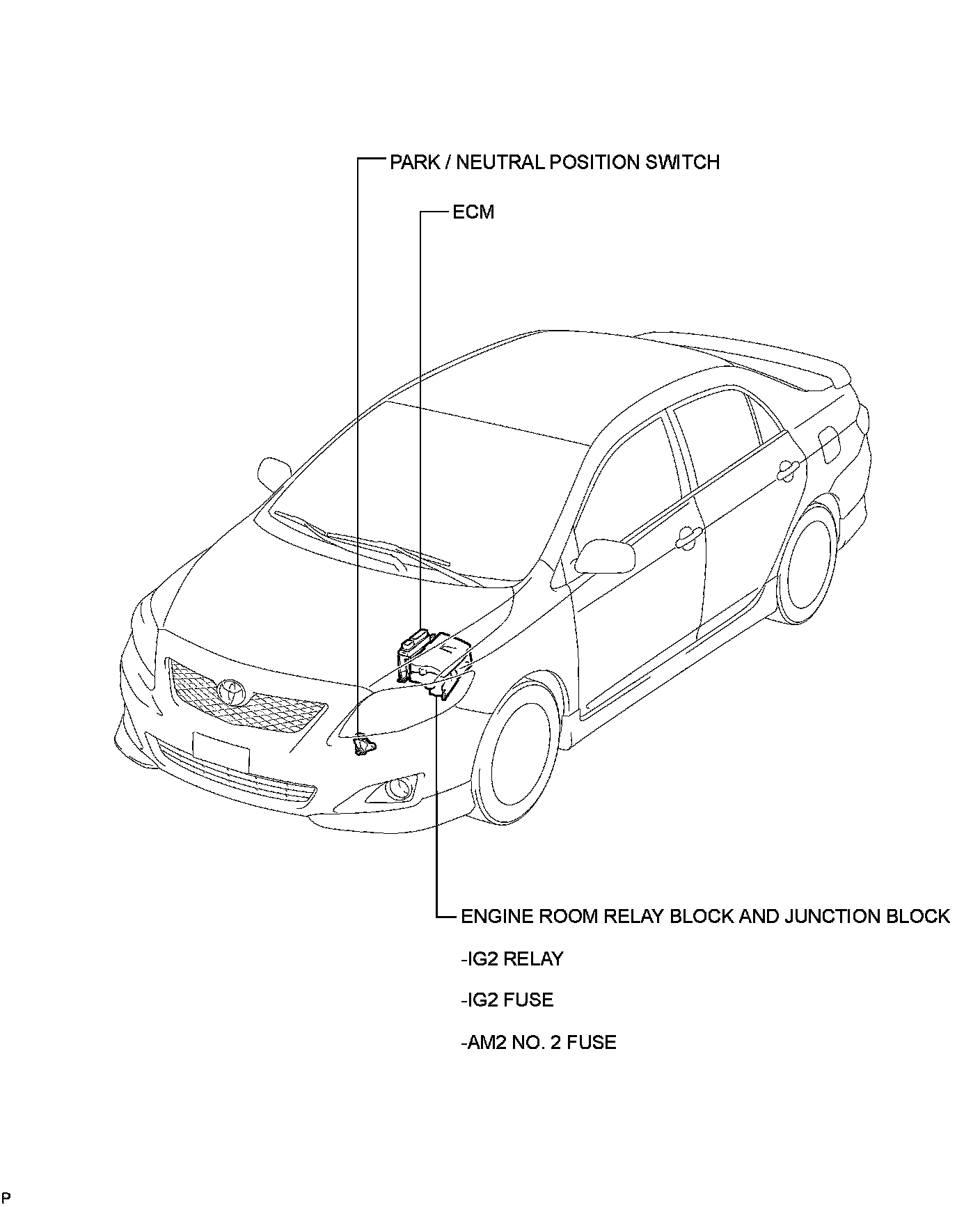 PARK / NEUTRAL POSITION SWITCH

ECM

ENGINE ROOM RELAY BLOCK AND JUNCTION BLOCK

-IG2 RELAY

-IG2 FUSE

-AM2 NO. 2 FUSE

P