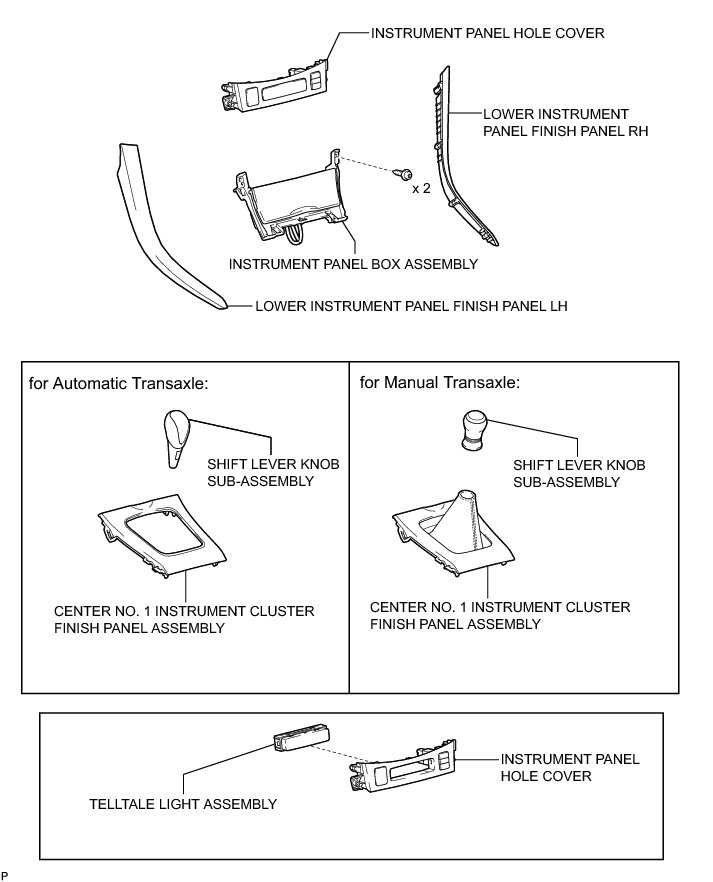 INSTRUMENT PANEL HOLE COVER

LOWER INSTRUMENT PANEL FINISH PANEL RH

x 2

INSTRUMENT PANEL BOX ASSEMBLY

LOWER INSTRUMENT PANEL FINISH PANEL LH

for Automatic Transaxle:

SHIFT LEVER KNOB SUB-ASSEMBLY

CENTER NO. 1 INSTRUMENT CLUSTER FINISH PANEL ASSEMBLY

for Manual Transaxle:

SHIFT LEVER KNOB SUB-ASSEMBLY

CENTER NO. 1 INSTRUMENT CLUSTER FINISH PANEL ASSEMBLY

TELLTALE LIGHT ASSEMBLY

INSTRUMENT PANEL HOLE COVER

P