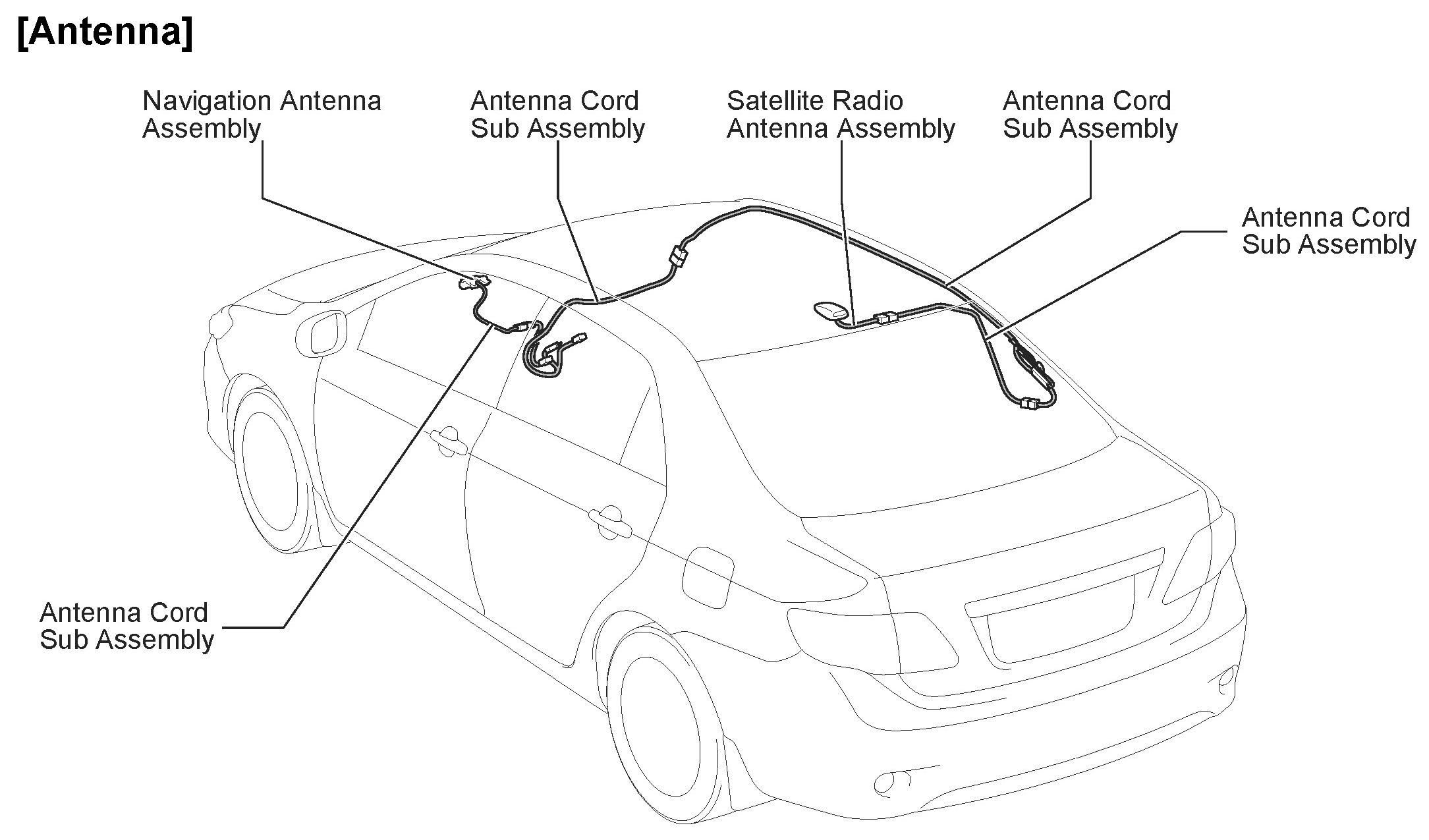 [Antenna]

Navigation Antenna Assembly

Antenna Cord Sub Assembly

Satellite Radio Antenna Assembly

Antenna Cord Sub Assembly

Antenna Cord Sub Assembly

Antenna Cord Sub Assembly