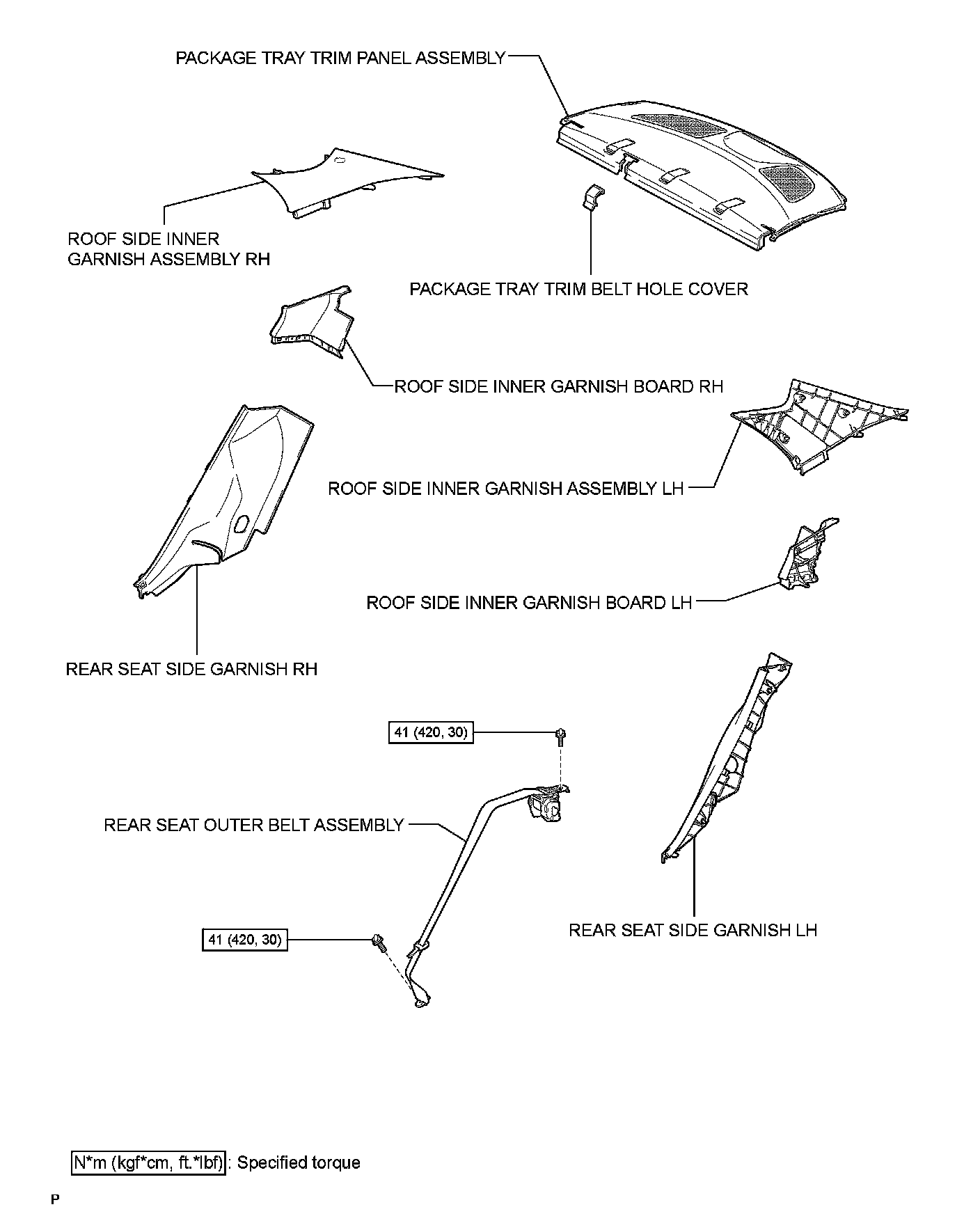 PACKAGE TRAY TRIM PANEL ASSEMBLY

ROOF SIDE INNER GARNISH ASSEMBLY RH

PACKAGE TRAY TRIM BELT HOLE COVER

ROOF SIDE INNER GARNISH BOARD RH

ROOF SIDE INNER GARNISH ASSEMBLY LH

ROOF SIDE INNER GARNISH BOARD LH

REAR SEAT SIDE GARNISH RH

41 (420, 30)

REAR SEAT OUTER BELT ASSEMBLY

41 (420, 30)

REAR SEAT SIDE GARNISH LH

N*m (kgf*cm, ft.*lbf) : Specified torque

P