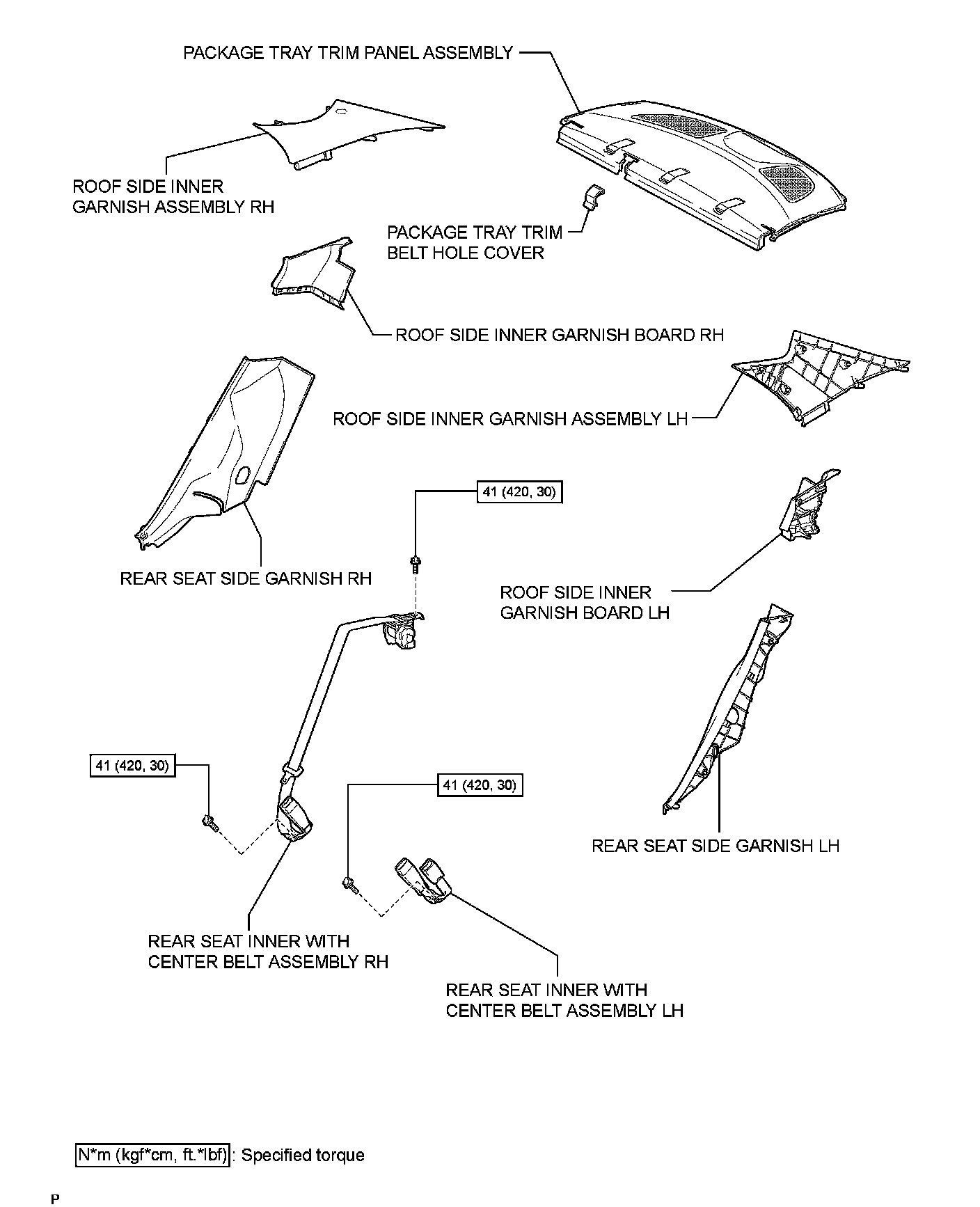 PACKAGE TRAY TRIM PANEL ASSEMBLY

ROOF SIDE INNER GARNISH ASSEMBLY RH

PACKAGE TRAY TRIM BELT HOLE COVER

ROOF SIDE INNER GARNISH BOARD RH

ROOF SIDE INNER GARNISH ASSEMBLY LH

41 (420, 30)

REAR SEAT SIDE GARNISH RH

ROOF SIDE INNER GARNISH BOARD LH

41 (420, 30)

41 (420, 30)

REAR SEAT SIDE GARNISH LH

REAR SEAT INNER WITH CENTER BELT ASSEMBLY RH

REAR SEAT INNER WITH CENTER BELT ASSEMBLY LH

N*m (kgf*cm, ft.*lbf) : Specified torque

P