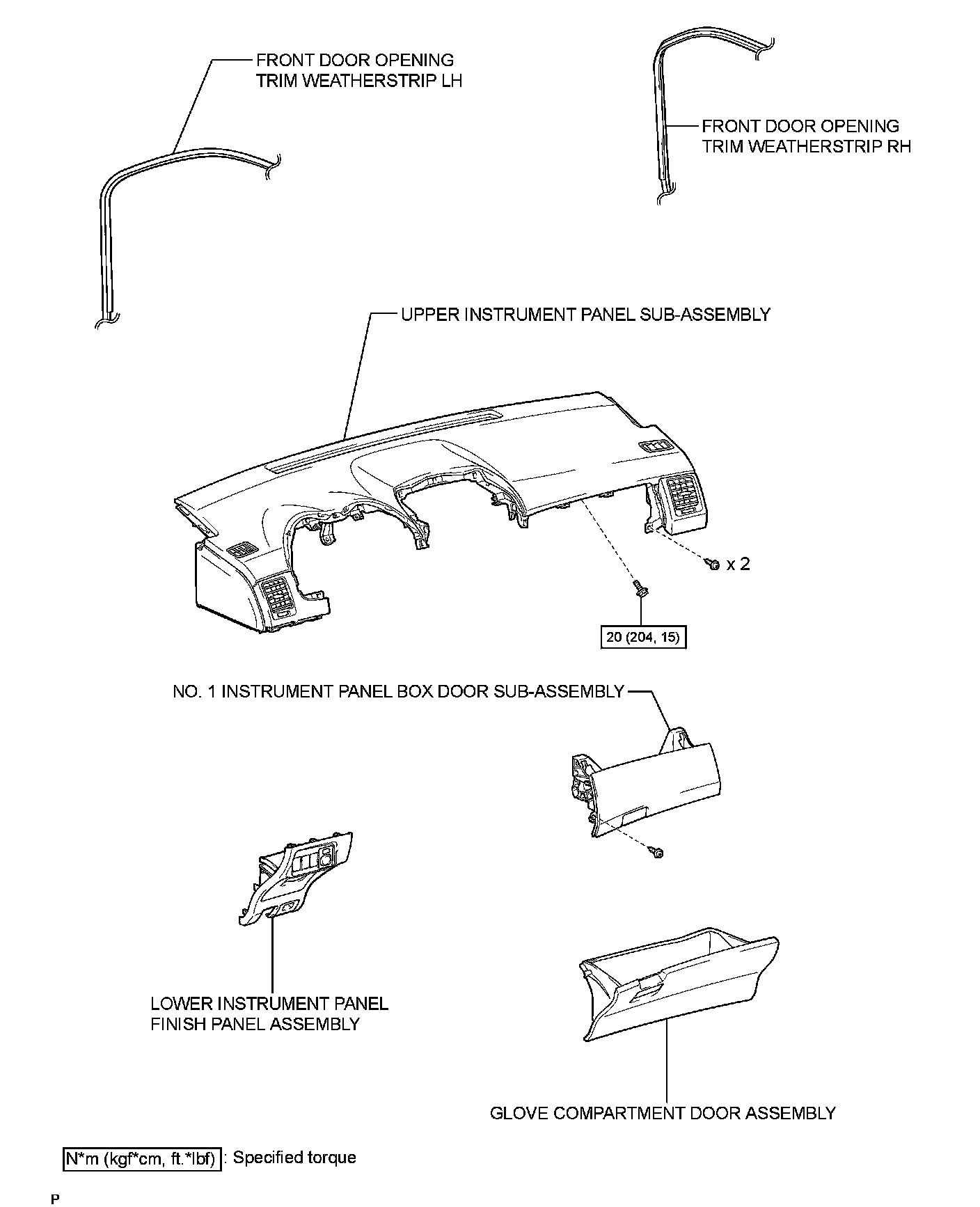 FRONT DOOR OPENING TRIM WEATHERSTRIP LH

FRONT DOOR OPENING TRIM WEATHERSTRIP RH

UPPER INSTRUMENT PANEL SUB-ASSEMBLY

x 2

20 (204, 15)

NO. 1 INSTRUMENT PANEL BOX DOOR SUB-ASSEMBLY

LOWER INSTRUMENT PANEL FINISH PANEL ASSEMBLY

GLOVE COMPARTMENT DOOR ASSEMBLY

N*m (kgf*cm, ft.*lbf) : Specified torque

P