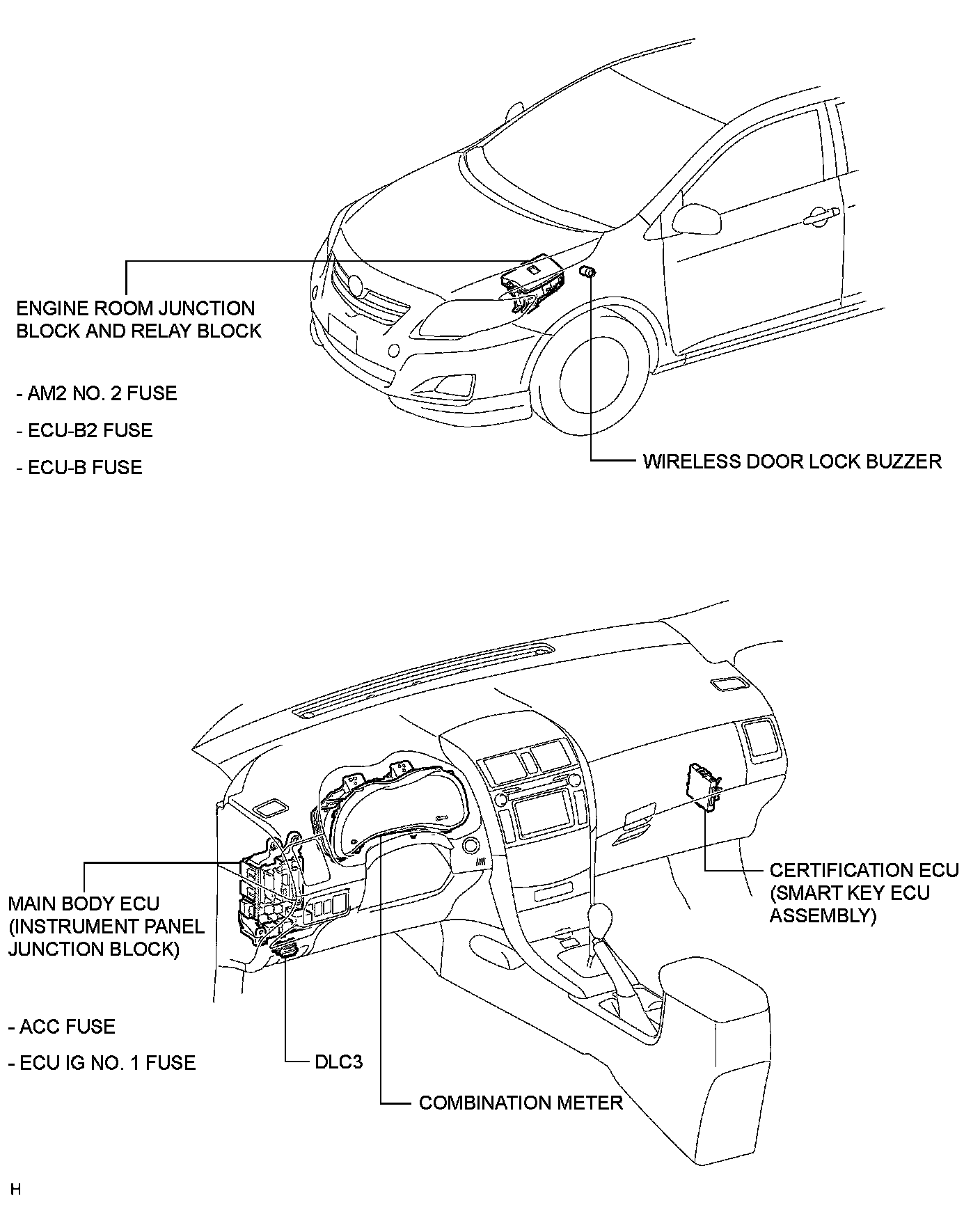 ENGINE ROOM JUNCTION BLOCK AND RELAY BLOCK

- AM2 NO. 2 FUSE

- ECU-B2 FUSE

- ECU-B FUSE

WIRELESS DOOR LOCK BUZZER

MAIN BODY ECU (INSTRUMENT PANEL JUNCTION BLOCK)

- ACC FUSE

- ECU IG NO. 1 FUSE

DLC3

COMBINATION METER

CERTIFICATION ECU (SMART KEY ECU ASSEMBLY)

H