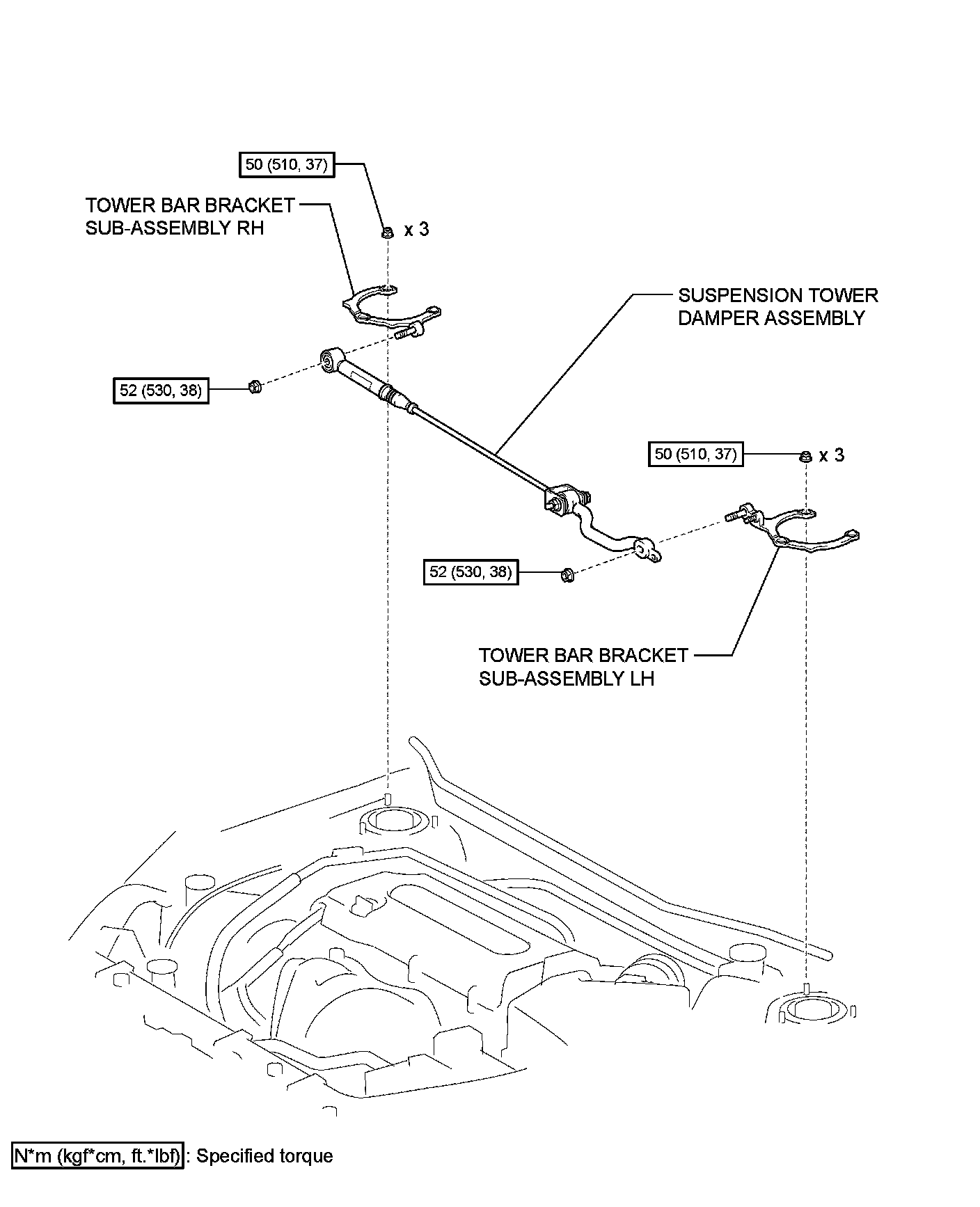 50 (510, 37)

TOWER BAR BRACKET SUB-ASSEMBLY RH

x 3

SUSPENSION TOWER DAMPER ASSEMBLY

52 (530, 38)

50 (510, 37)

x 3

52 (530, 38)

TOWER BAR BRACKET SUB-ASSEMBLY LH

N*m (kgf*cm, ft.*lbf) : Specified torque