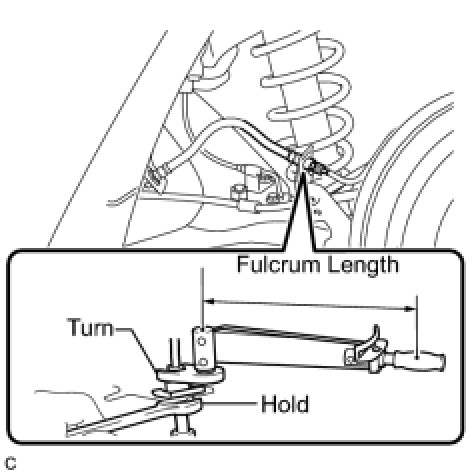 Fulcrum Length
Turn
Hold
C