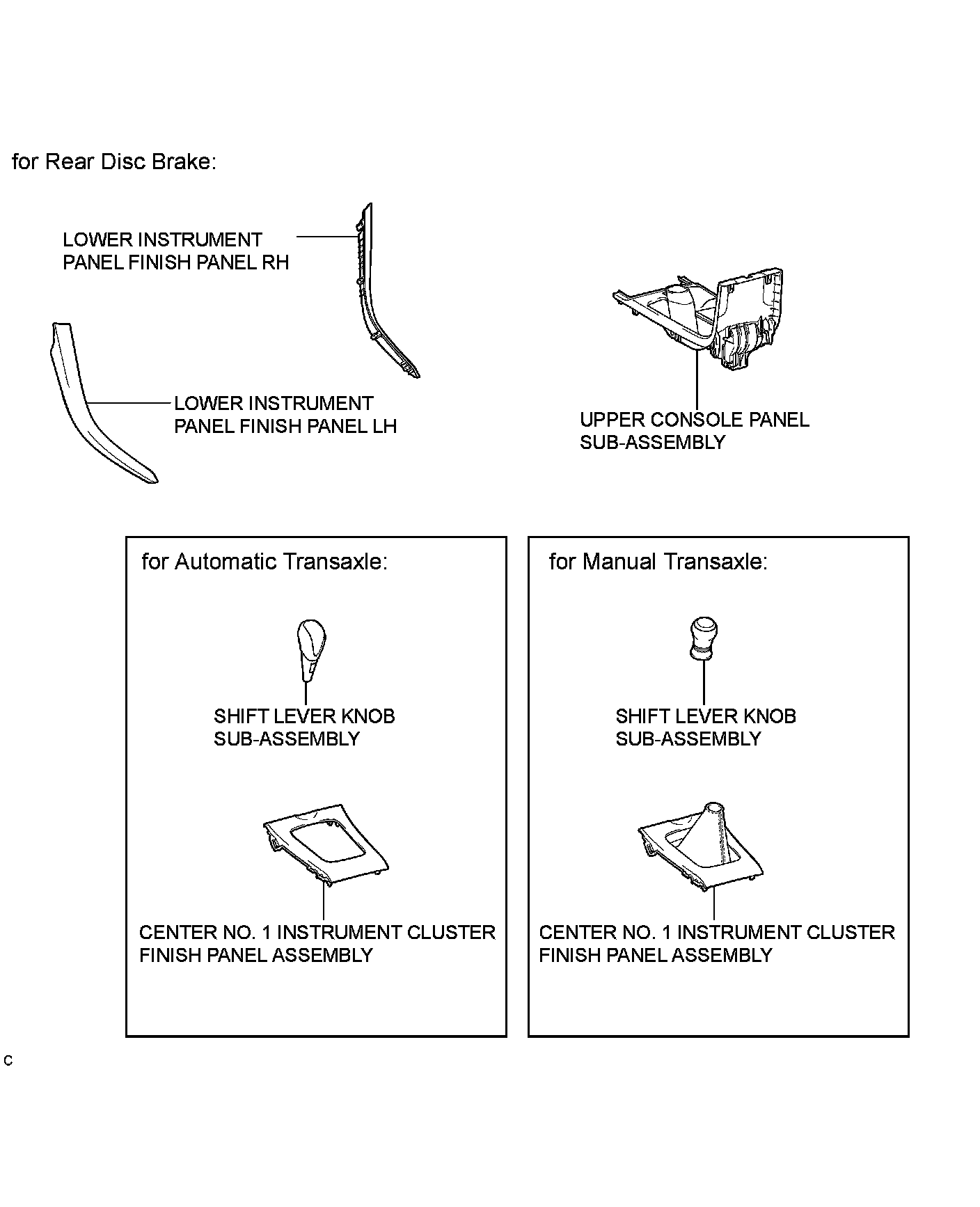 for Rear Disc Brake:

LOWER INSTRUMENT PANEL FINISH PANEL RH

LOWER INSTRUMENT PANEL FINISH PANEL LH

UPPER CONSOLE PANEL SUB-ASSEMBLY

for Automatic Transaxle:

SHIFT LEVER KNOB SUB-ASSEMBLY

CENTER NO. 1 INSTRUMENT CLUSTER FINISH PANEL ASSEMBLY

for Manual Transaxle:

SHIFT LEVER KNOB SUB-ASSEMBLY

CENTER NO. 1 INSTRUMENT CLUSTER FINISH PANEL ASSEMBLY

C