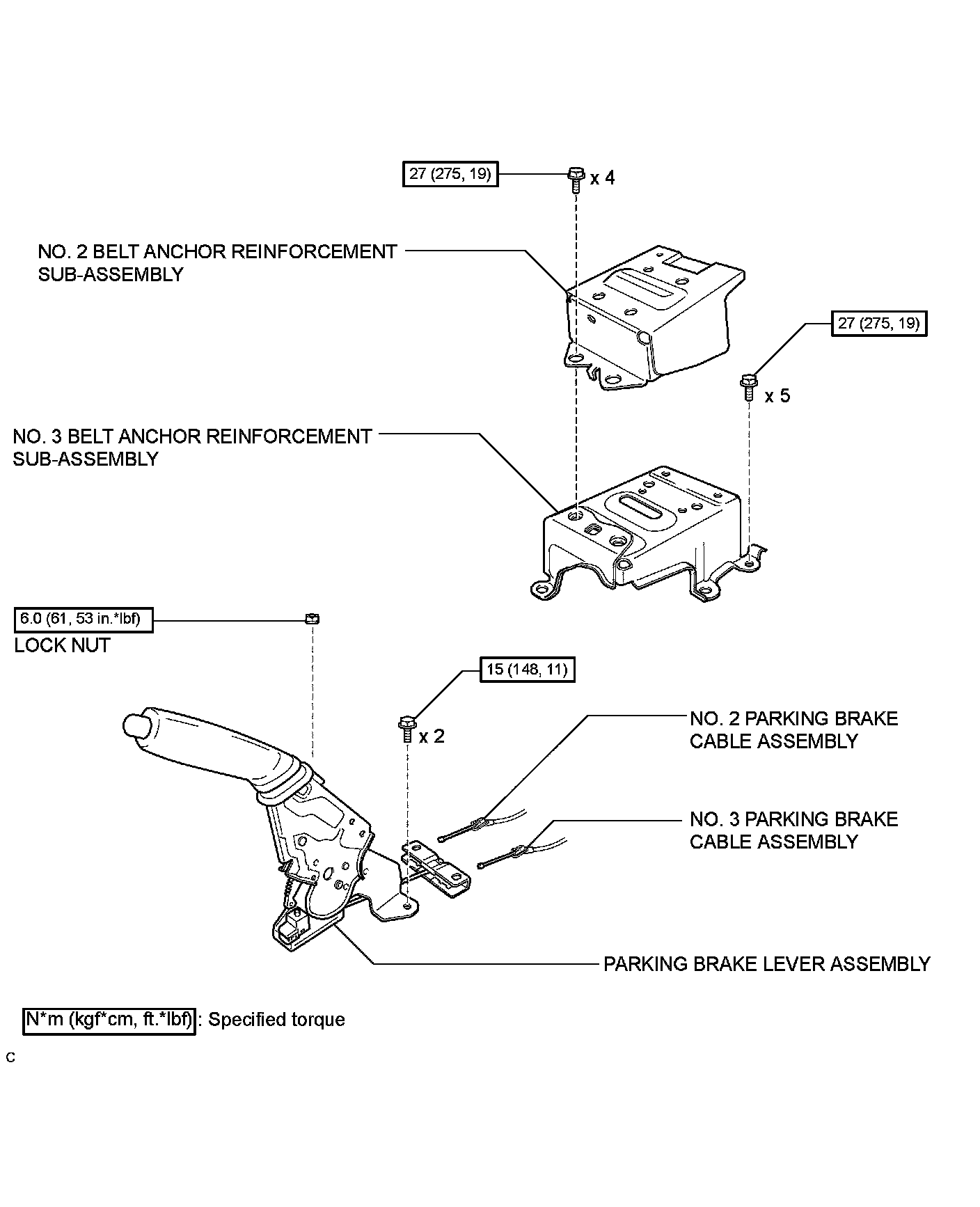 27 (275, 19)

x 4

NO. 2 BELT ANCHOR REINFORCEMENT SUB-ASSEMBLY

27 (275, 19)

x 5

NO. 3 BELT ANCHOR REINFORCEMENT SUB-ASSEMBLY

6.0 (61, 53 in.*lbf)

LOCK NUT

15 (148, 11)

x 2

NO. 2 PARKING BRAKE CABLE ASSEMBLY

NO. 3 PARKING BRAKE CABLE ASSEMBLY

PARKING BRAKE LEVER ASSEMBLY

N*m (kgf*cm, ft.*lbf) : Specified torque

C