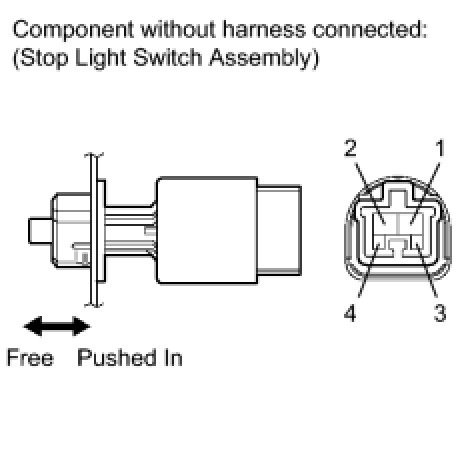 Component without harness connected:
(Stop Light Switch Assembly)

2
1
4
3

Free
Pushed In