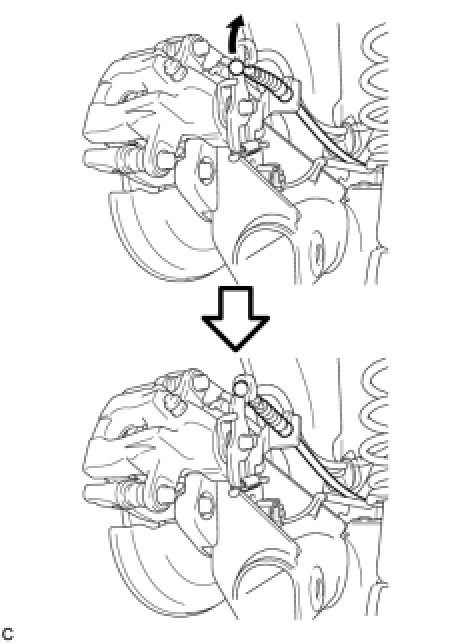 C