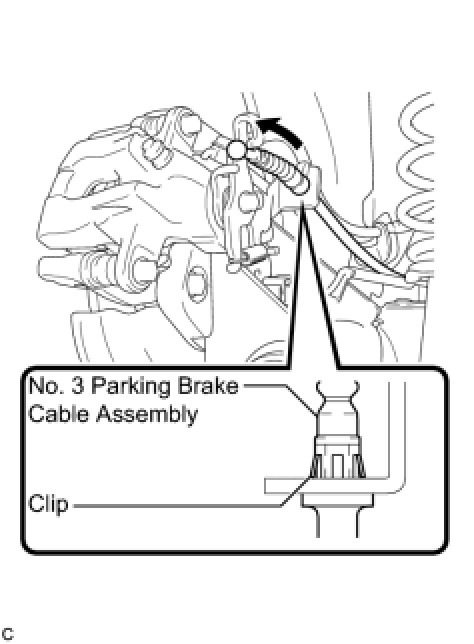 No. 3 Parking Brake Cable Assembly

Clip

C