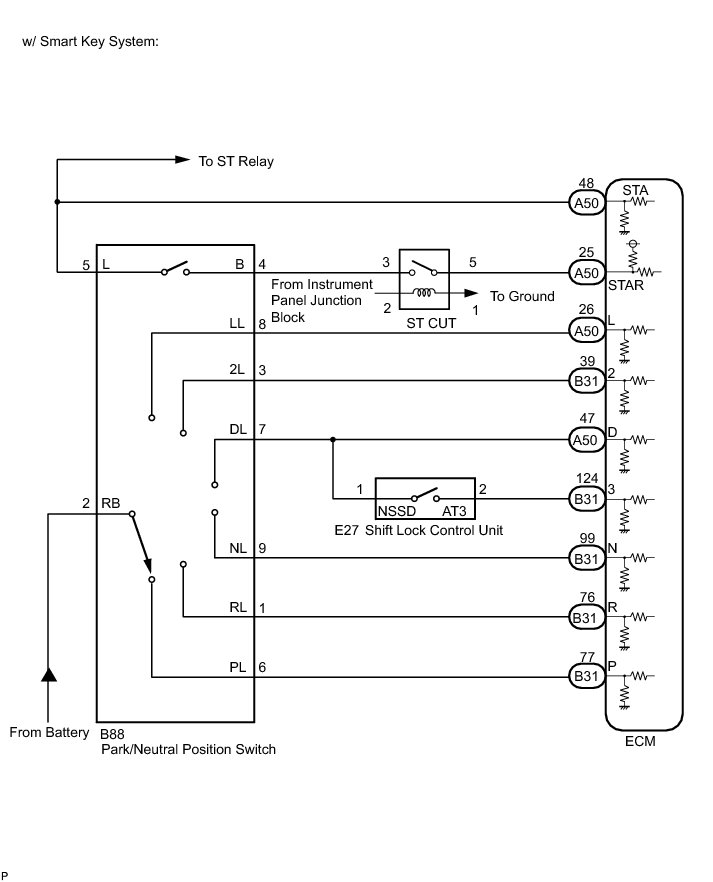 w/ Smart Key System:

To ST Relay

48
A50
STA

5 L
B 4
3
5
25
A50
STAR
From Instrument Panel Junction Block
2
1
To Ground
ST CUT

LL 8
26
A50
L

2L 3
39
B31
2

DL 7
47
A50
D

1
NSSD
AT3
2
124
B31
3
E27 Shift Lock Control Unit

2 RB

NL 9
99
B31
N

RL 1
76
B31
R

PL 6
77
B31
P

From Battery
B88
Park/Neutral Position Switch

ECM

P