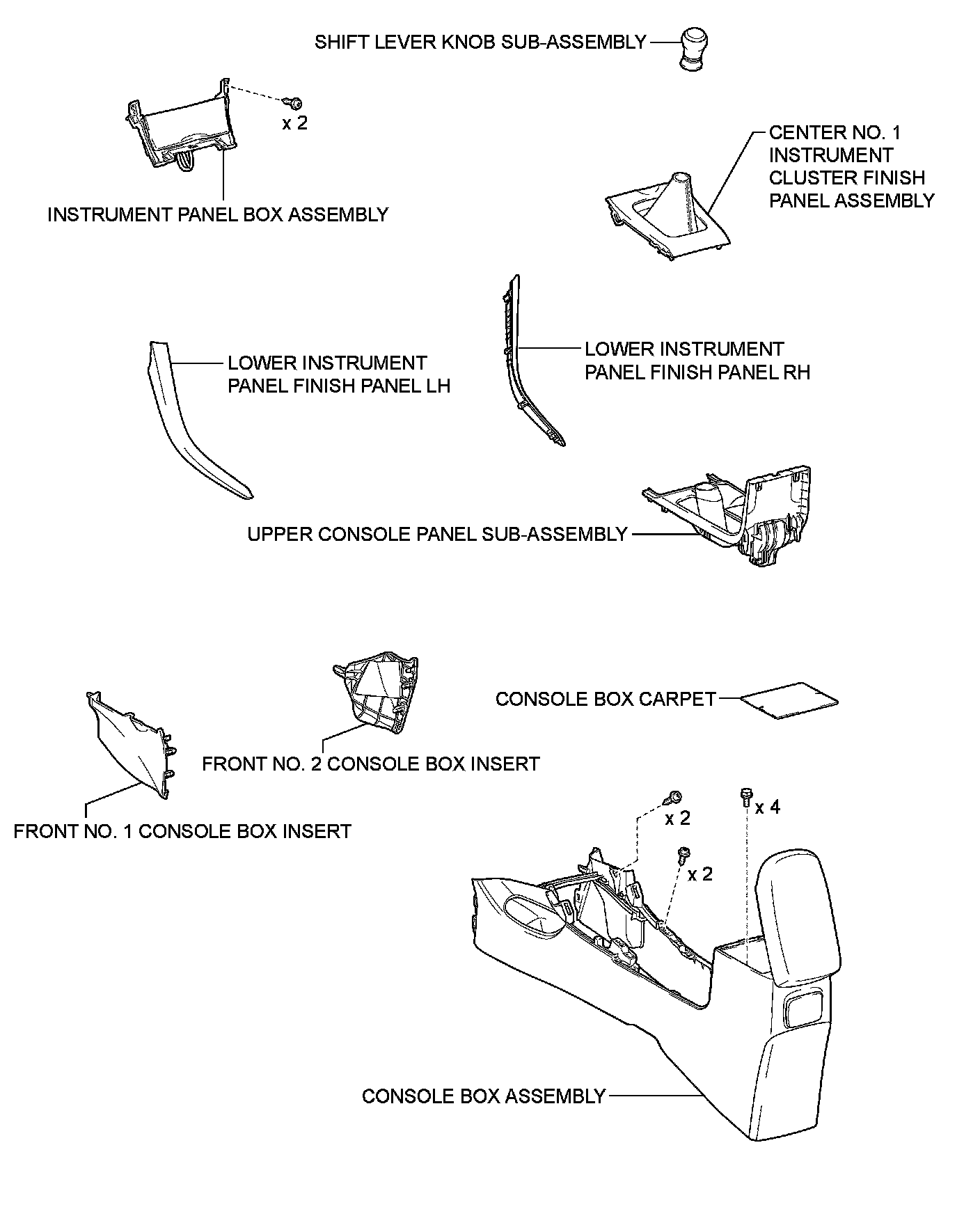 SHIFT LEVER KNOB SUB-ASSEMBLY

x 2

INSTRUMENT PANEL BOX ASSEMBLY

CENTER NO. 1 INSTRUMENT CLUSTER FINISH PANEL ASSEMBLY

LOWER INSTRUMENT PANEL FINISH PANEL LH

LOWER INSTRUMENT PANEL FINISH PANEL RH

UPPER CONSOLE PANEL SUB-ASSEMBLY

CONSOLE BOX CARPET

FRONT NO. 2 CONSOLE BOX INSERT

FRONT NO. 1 CONSOLE BOX INSERT

x 2

x 4

x 2

CONSOLE BOX ASSEMBLY