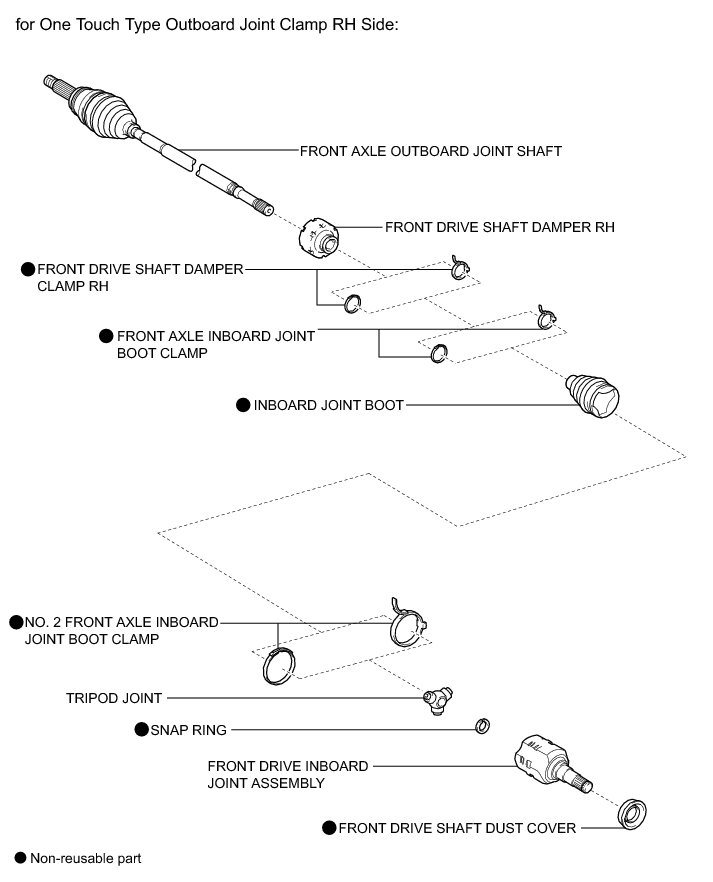 for One Touch Type Outboard Joint Clamp RH Side:

FRONT AXLE OUTBOARD JOINT SHAFT

FRONT DRIVE SHAFT DAMPER RH

● FRONT DRIVE SHAFT DAMPER CLAMP RH

● FRONT AXLE INBOARD JOINT BOOT CLAMP

● INBOARD JOINT BOOT

● NO. 2 FRONT AXLE INBOARD JOINT BOOT CLAMP

TRIPOD JOINT

● SNAP RING

FRONT DRIVE INBOARD JOINT ASSEMBLY

● FRONT DRIVE SHAFT DUST COVER

● Non-reusable part