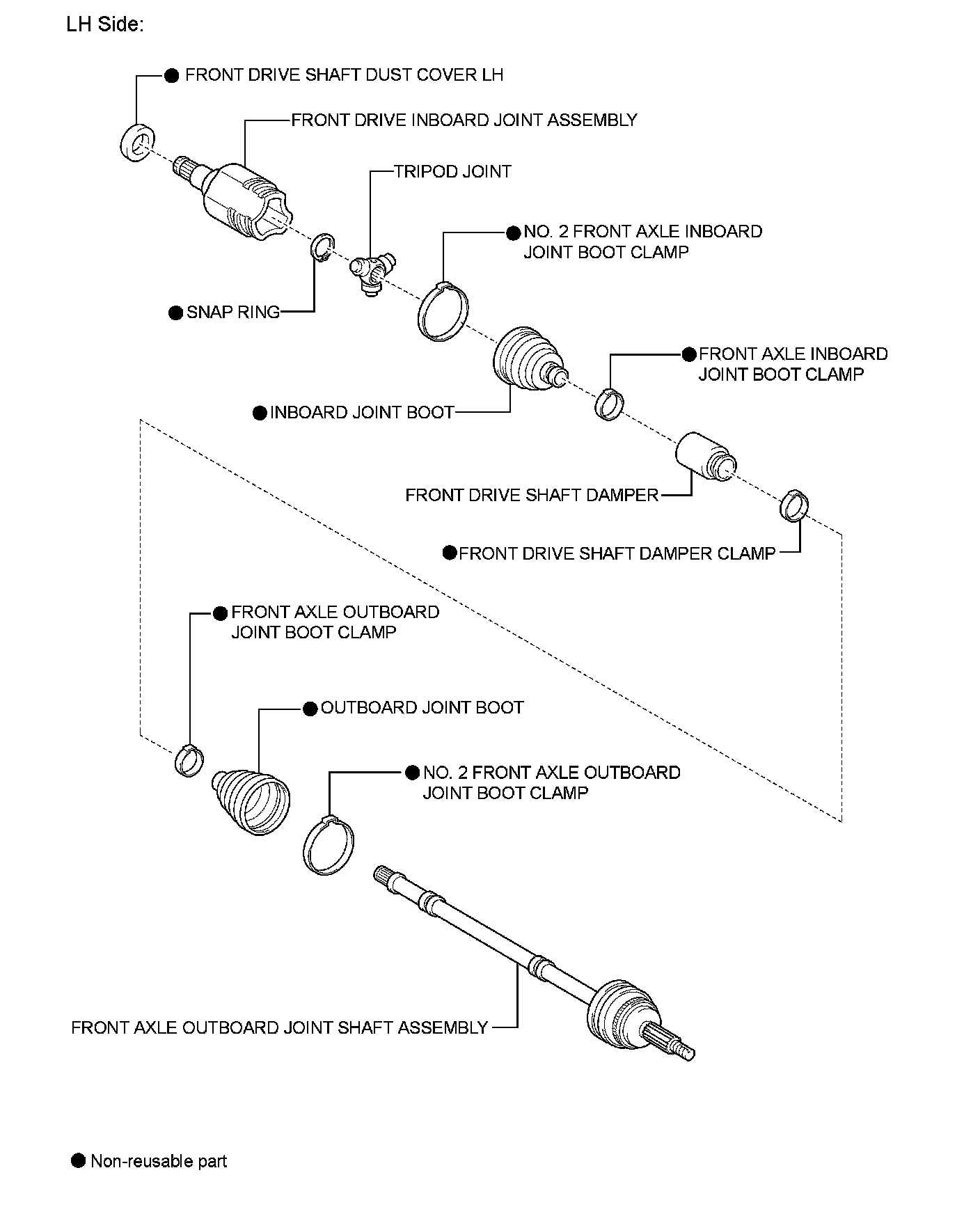 LH Side:

● FRONT DRIVE SHAFT DUST COVER LH

FRONT DRIVE INBOARD JOINT ASSEMBLY

TRIPOD JOINT

● NO. 2 FRONT AXLE INBOARD JOINT BOOT CLAMP

● SNAP RING

● FRONT AXLE INBOARD JOINT BOOT CLAMP

● INBOARD JOINT BOOT

FRONT DRIVE SHAFT DAMPER

● FRONT DRIVE SHAFT DAMPER CLAMP

● FRONT AXLE OUTBOARD JOINT BOOT CLAMP

● OUTBOARD JOINT BOOT

● NO. 2 FRONT AXLE OUTBOARD JOINT BOOT CLAMP

FRONT AXLE OUTBOARD JOINT SHAFT ASSEMBLY

● Non-reusable part