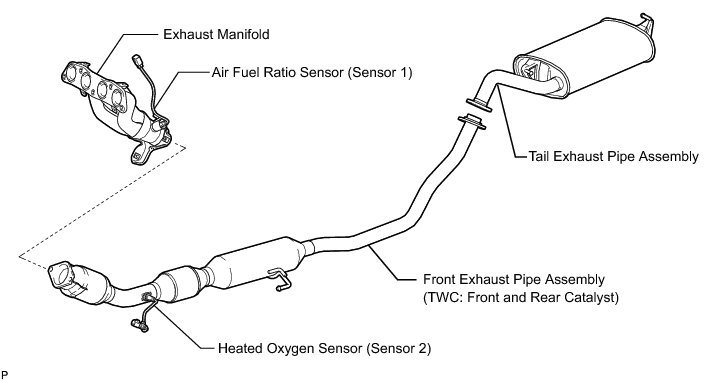 Exhaust Manifold

Air Fuel Ratio Sensor (Sensor 1)

Tail Exhaust Pipe Assembly

Front Exhaust Pipe Assembly
(TWC: Front and Rear Catalyst)

Heated Oxygen Sensor (Sensor 2)

P