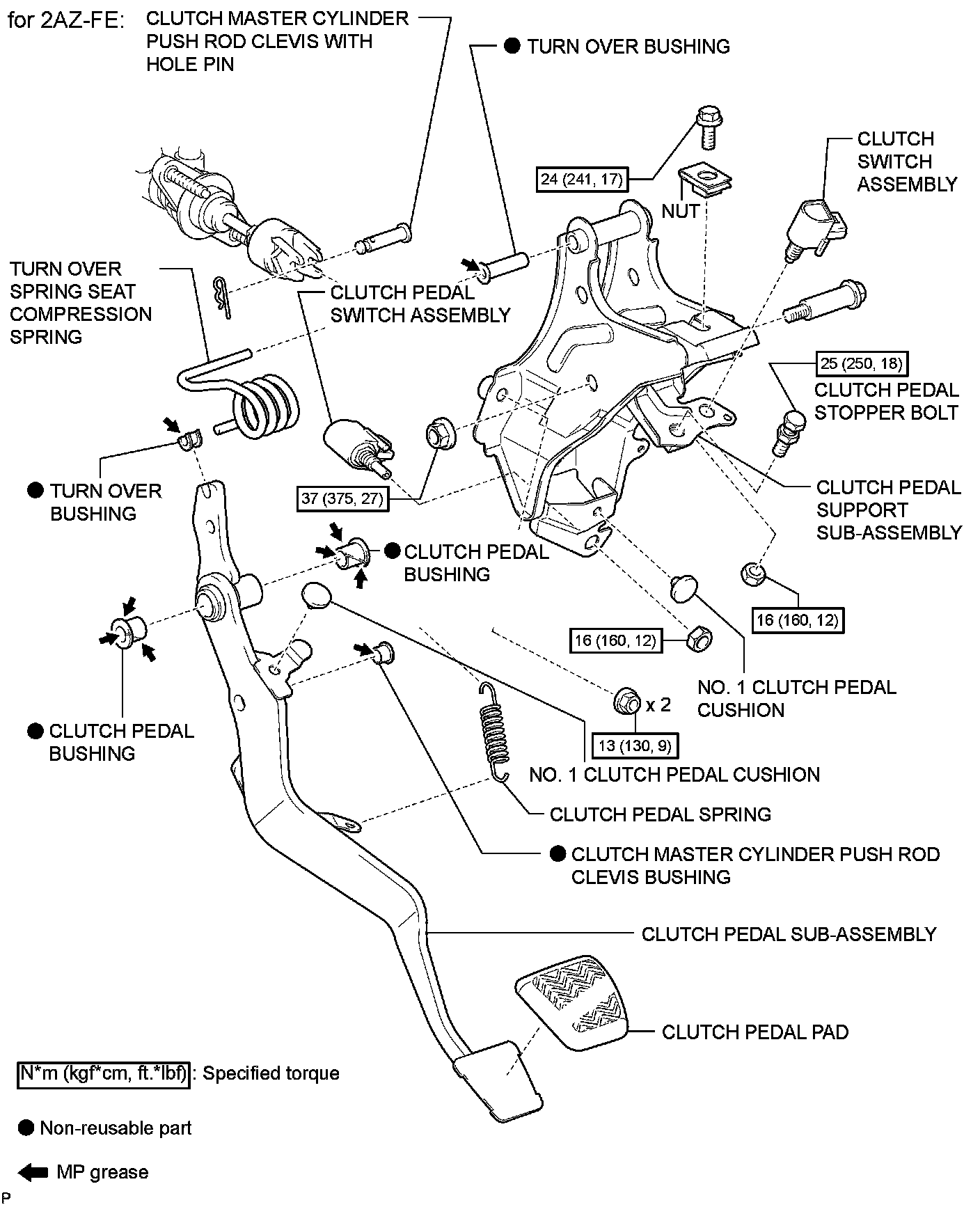 for 2AZ-FE:

CLUTCH MASTER CYLINDER PUSH ROD CLEVIS WITH HOLE PIN

● TURN OVER BUSHING

24 (241, 17)

NUT

CLUTCH SWITCH ASSEMBLY

TURN OVER SPRING SEAT COMPRESSION SPRING

CLUTCH PEDAL SWITCH ASSEMBLY

25 (250, 18)

CLUTCH PEDAL STOPPER BOLT

● TURN OVER BUSHING

37 (375, 27)

CLUTCH PEDAL SUPPORT SUB-ASSEMBLY

● CLUTCH PEDAL BUSHING

16 (160, 12)

16 (160, 12)

NO. 1 CLUTCH PEDAL CUSHION

x 2

13 (130, 9)

● CLUTCH PEDAL BUSHING

NO. 1 CLUTCH PEDAL CUSHION

CLUTCH PEDAL SPRING

● CLUTCH MASTER CYLINDER PUSH ROD CLEVIS BUSHING

CLUTCH PEDAL SUB-ASSEMBLY

CLUTCH PEDAL PAD

N*m (kgf*cm, ft.*lbf) : Specified torque

● Non-reusable part

MP grease

P