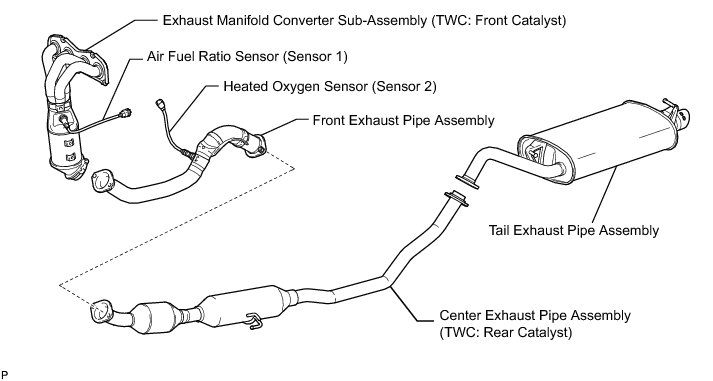 Exhaust Manifold Converter Sub-Assembly (TWC: Front Catalyst)

Air Fuel Ratio Sensor (Sensor 1)

Heated Oxygen Sensor (Sensor 2)

Front Exhaust Pipe Assembly

Tail Exhaust Pipe Assembly

Center Exhaust Pipe Assembly
(TWC: Rear Catalyst)

P