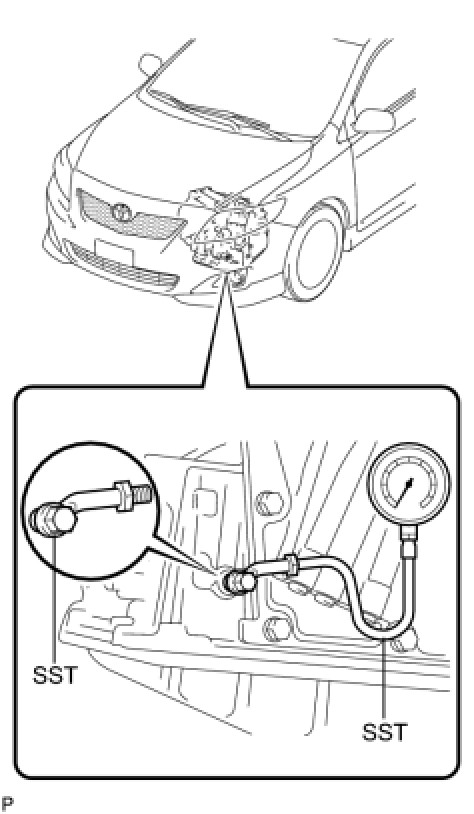 SST

SST

P