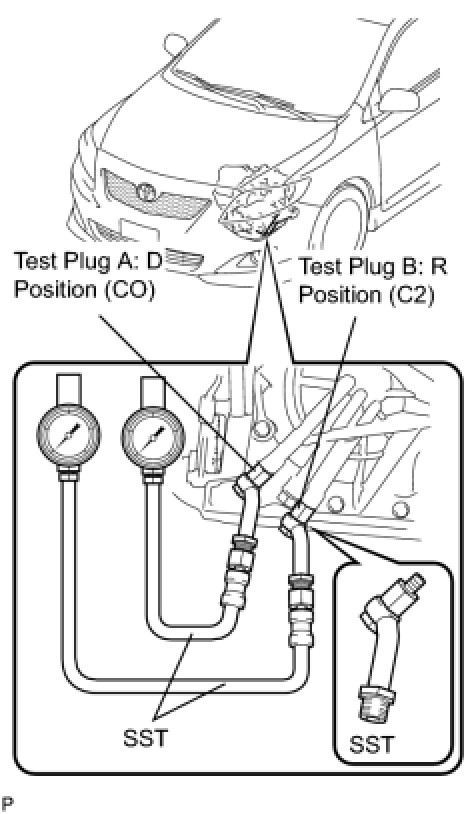 Test Plug A: D Position (CO)

Test Plug B: R Position (C2)

SST

SST

P