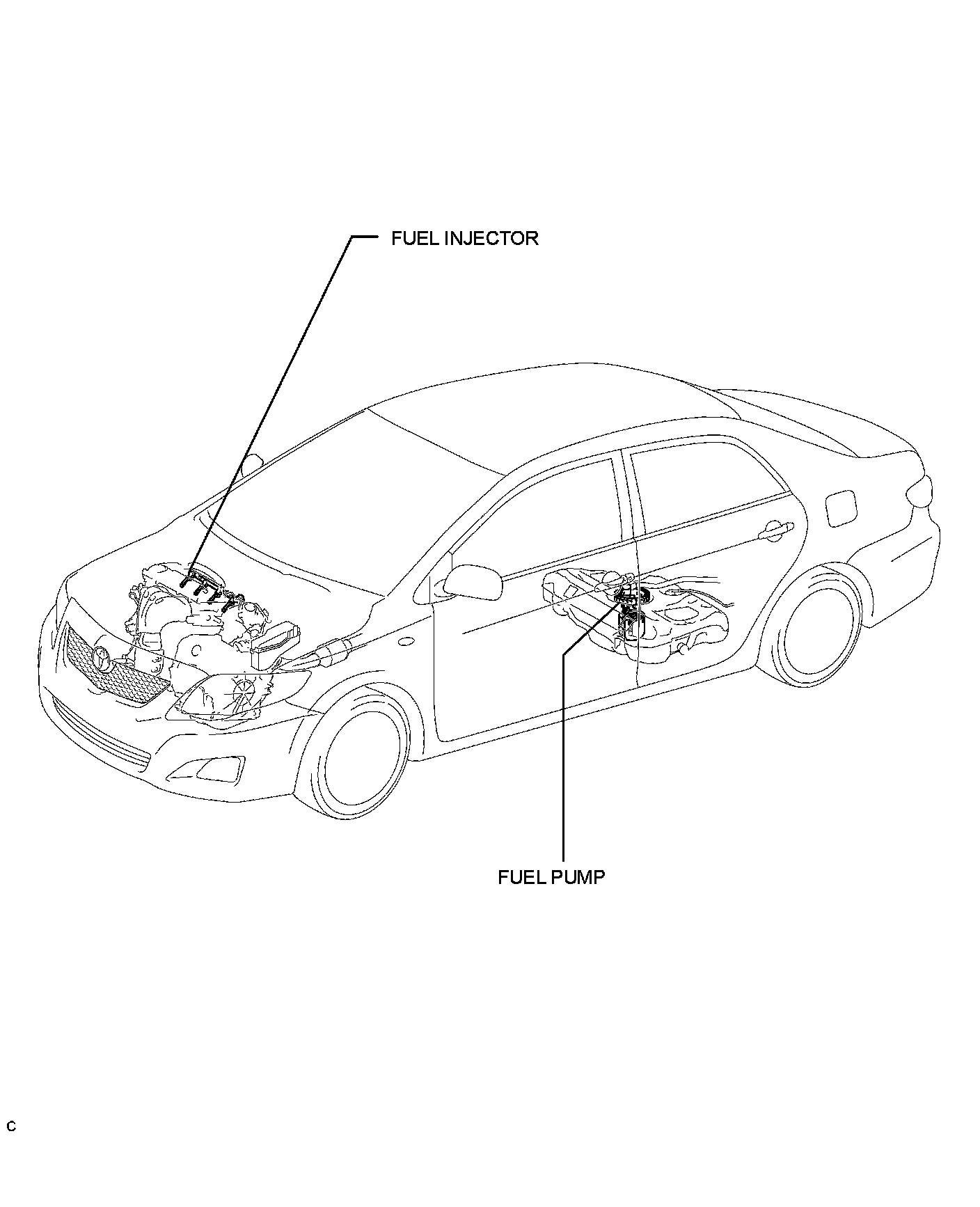 FUEL INJECTOR

FUEL PUMP

C