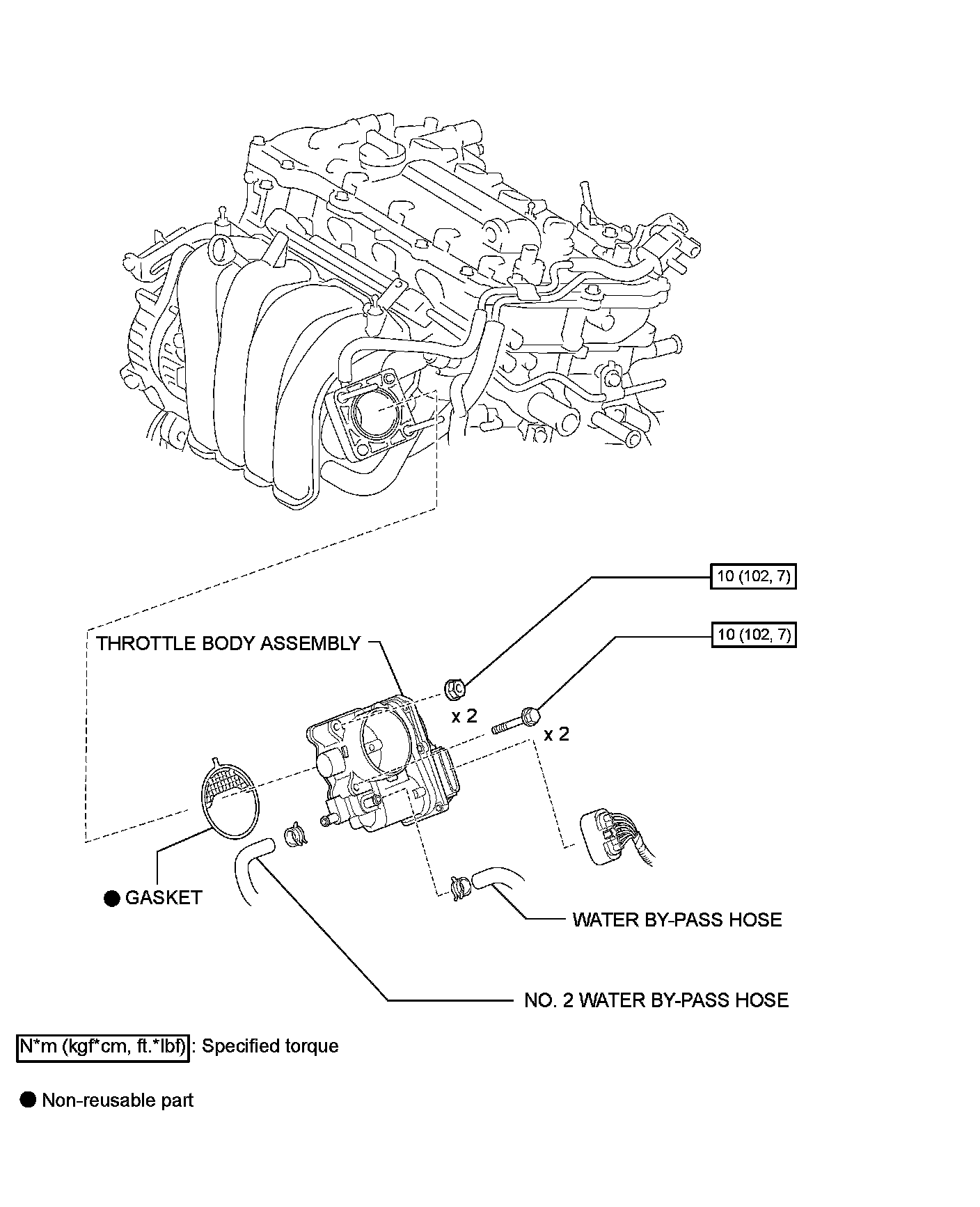 10 (102, 7)

10 (102, 7)

THROTTLE BODY ASSEMBLY

x 2

x 2

● GASKET

WATER BY-PASS HOSE

NO. 2 WATER BY-PASS HOSE

N*m (kgf*cm, ft.*lbf) : Specified torque

● Non-reusable part