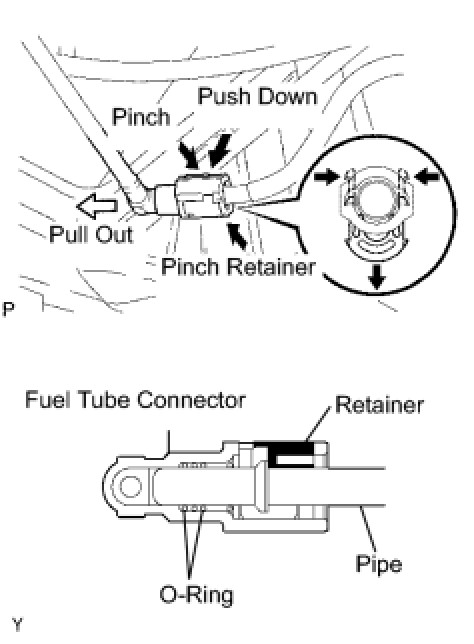 Push Down
Pinch
Pull Out
Pinch Retainer
P

Fuel Tube Connector
Retainer
Pipe
O-Ring
Y