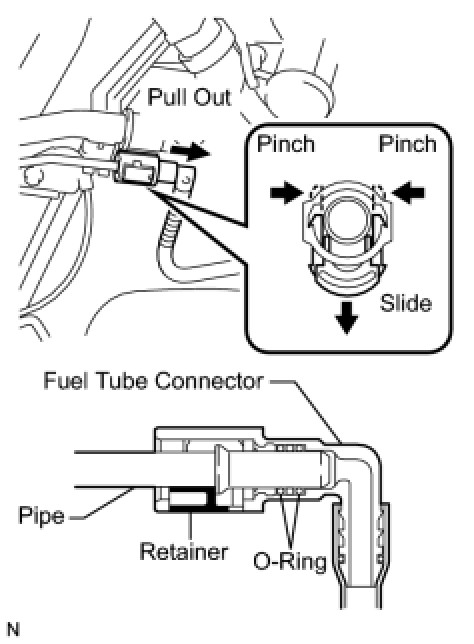 Pull Out

Pinch

Pinch

Slide

Fuel Tube Connector

Pipe

Retainer

O-Ring

N