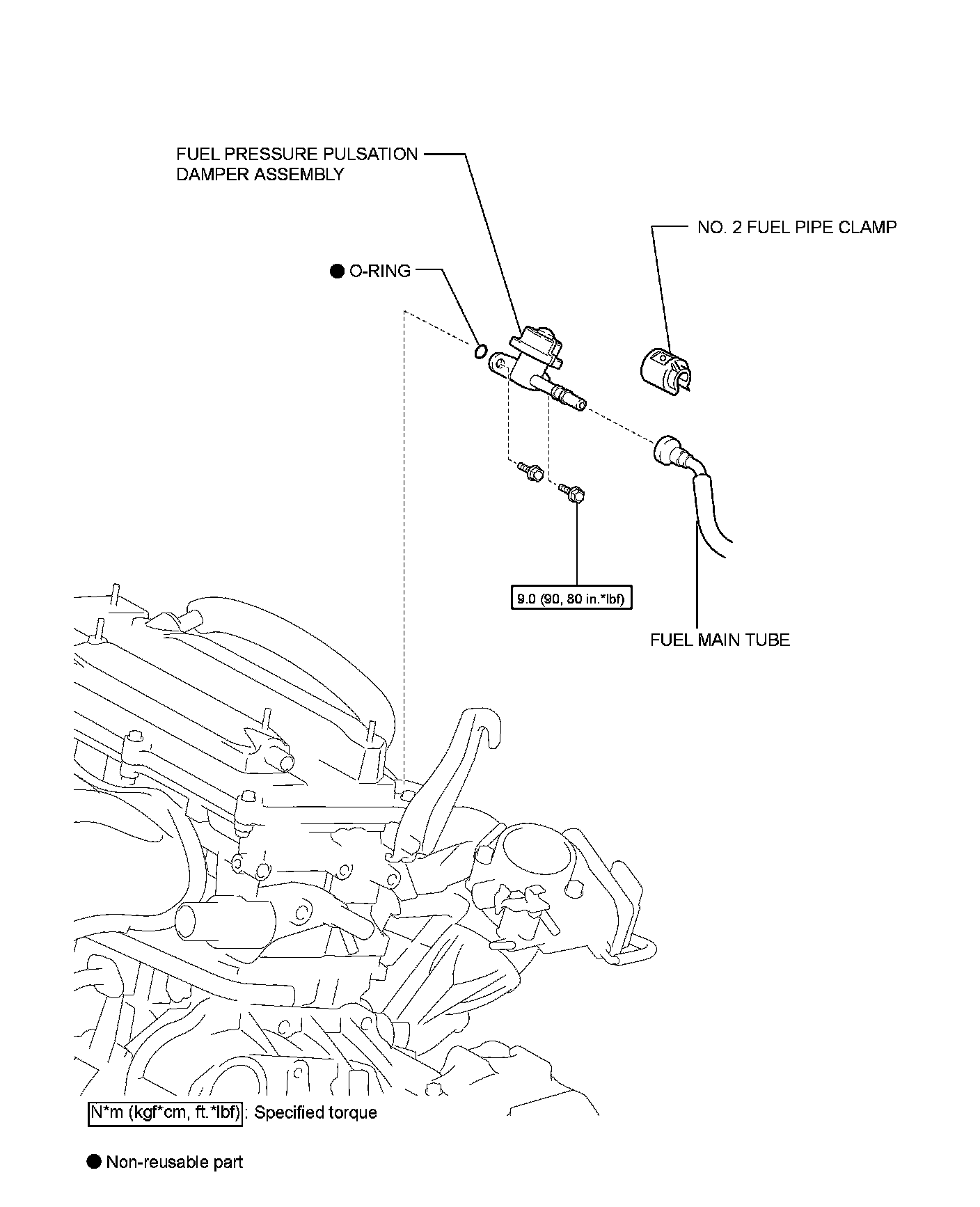 FUEL PRESSURE PULSATION DAMPER ASSEMBLY

NO. 2 FUEL PIPE CLAMP

● O-RING

9.0 (90, 80 in.*lbf)

FUEL MAIN TUBE

N*m (kgf*cm, ft.*lbf) : Specified torque

● Non-reusable part