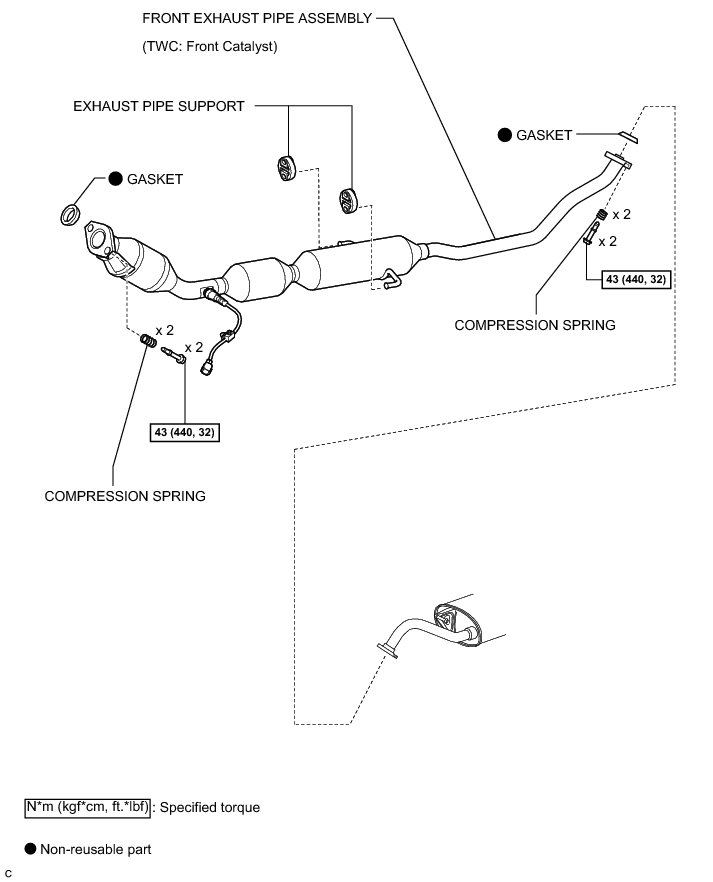 FRONT EXHAUST PIPE ASSEMBLY

(TWC: Front Catalyst)

EXHAUST PIPE SUPPORT

● GASKET

● GASKET

x 2

x 2

43 (440, 32)

COMPRESSION SPRING

x 2

x 2

43 (440, 32)

COMPRESSION SPRING

N*m (kgf*cm, ft.*lbf) : Specified torque

● Non-reusable part

C