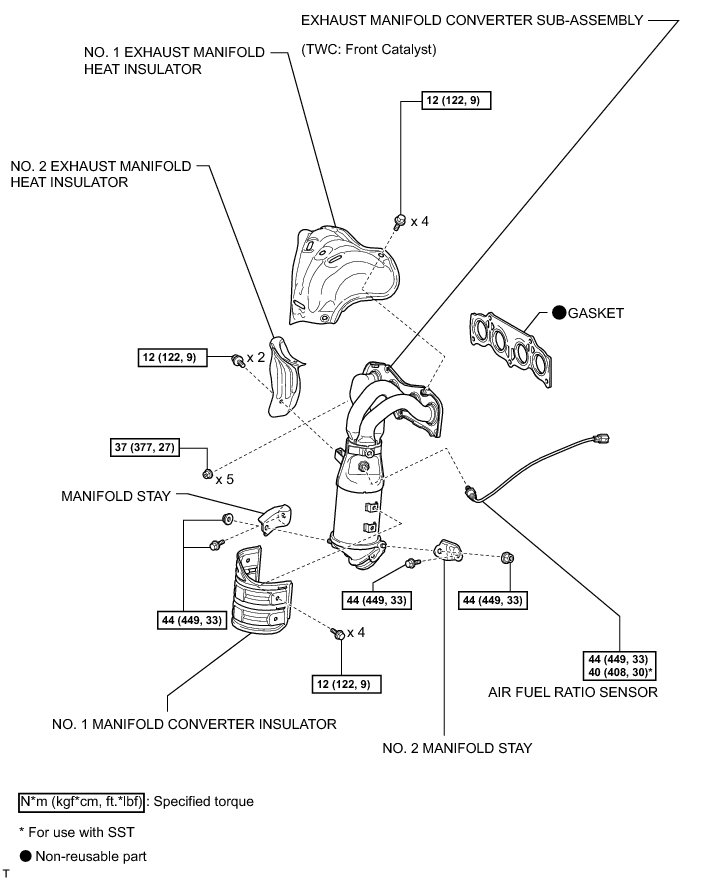 EXHAUST MANIFOLD CONVERTER SUB-ASSEMBLY

(TWC: Front Catalyst)

NO. 1 EXHAUST MANIFOLD HEAT INSULATOR

12 (122, 9)

x 4

NO. 2 EXHAUST MANIFOLD HEAT INSULATOR

● GASKET

12 (122, 9)

x 2

37 (377, 27)

x 5

MANIFOLD STAY

44 (449, 33)

44 (449, 33)

44 (449, 33)

x 4

12 (122, 9)

44 (449, 33)
40 (408, 30)*

AIR FUEL RATIO SENSOR

NO. 1 MANIFOLD CONVERTER INSULATOR

NO. 2 MANIFOLD STAY

N*m (kgf*cm, ft.*lbf) : Specified torque

* For use with SST

● Non-reusable part

T